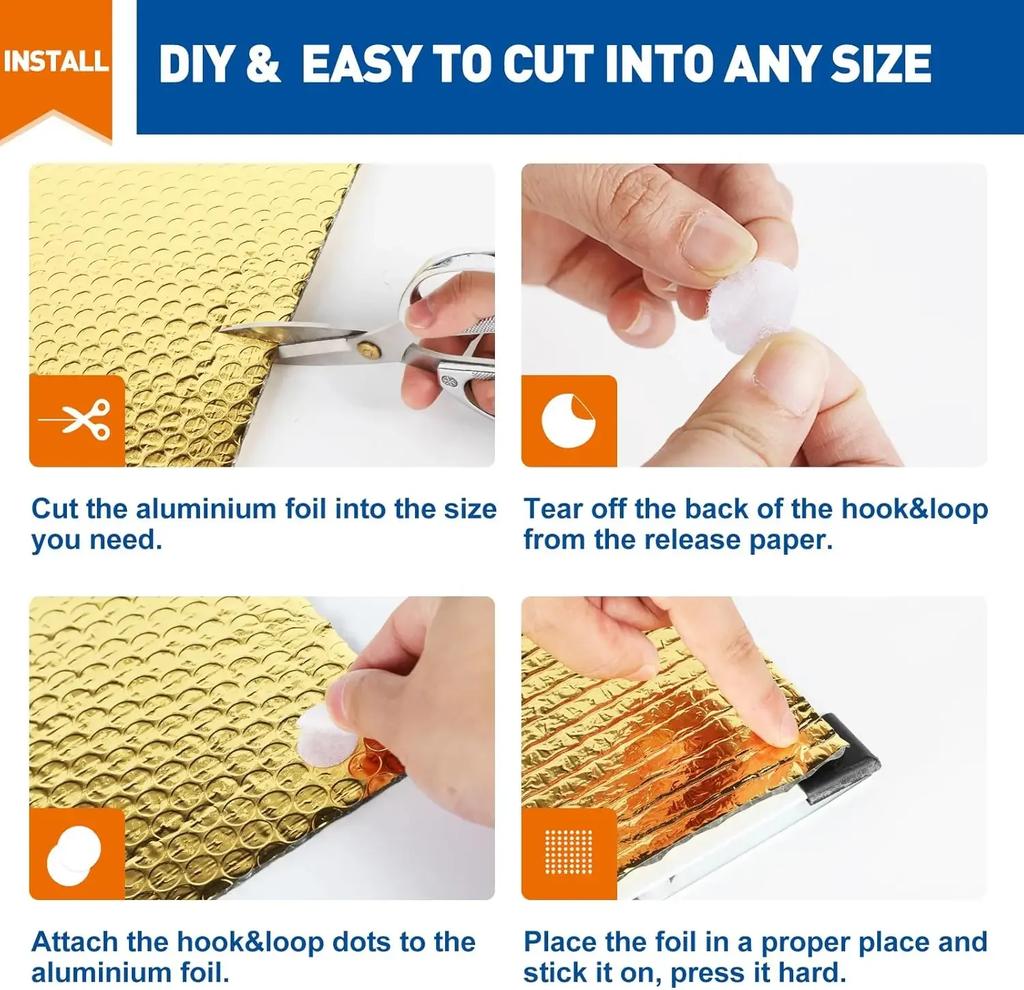 INSTALL

DIY & EASY TO CUT INTO ANY SIZE

Cut the aluminium foil into the size you need.

Tear off the back of the hook&loop from the release paper.

Attach the hook&loop dots to the aluminium foil.

Place the foil in a proper place and stick it on, press it hard.