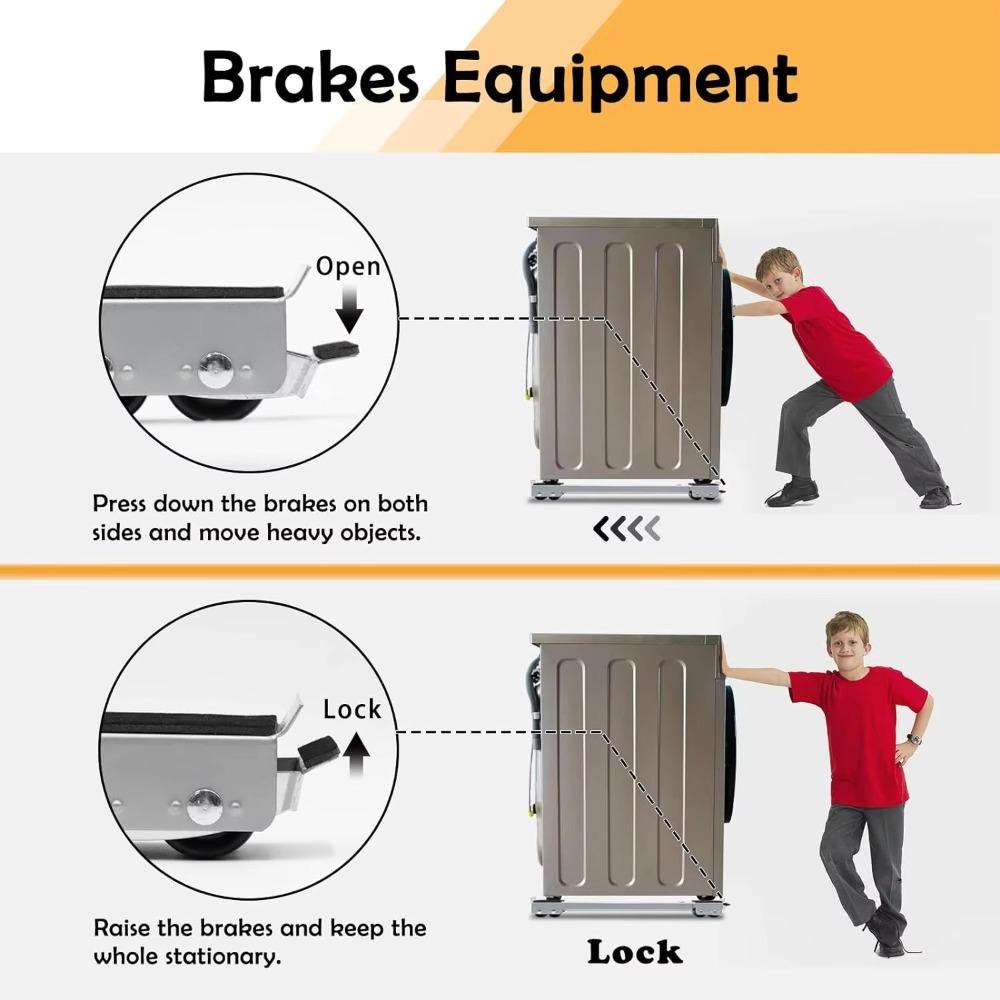 Brakes Equipment

Open

Press down the brakes on both sides and move heavy objects.

Lock

Raise the brakes and keep the whole stationary.

Lock