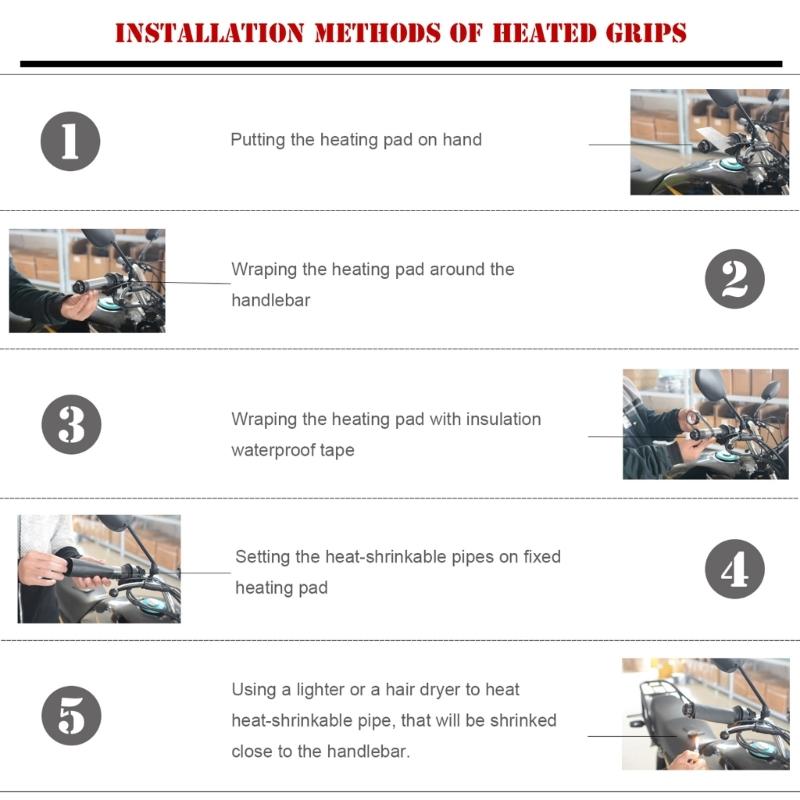 INSTALLATION METHODS OF HEATED GRIPS

1

Putting the heating pad on hand

Wraping the heating pad around the handlebar

2

3

Wraping the heating pad with insulation waterproof tape

Setting the heat-shrinkable pipes on fixed heating pad

4

5

Using a lighter or a hair dryer to heat heat-shrinkable pipe, that will be shrinked close to the handlebar.