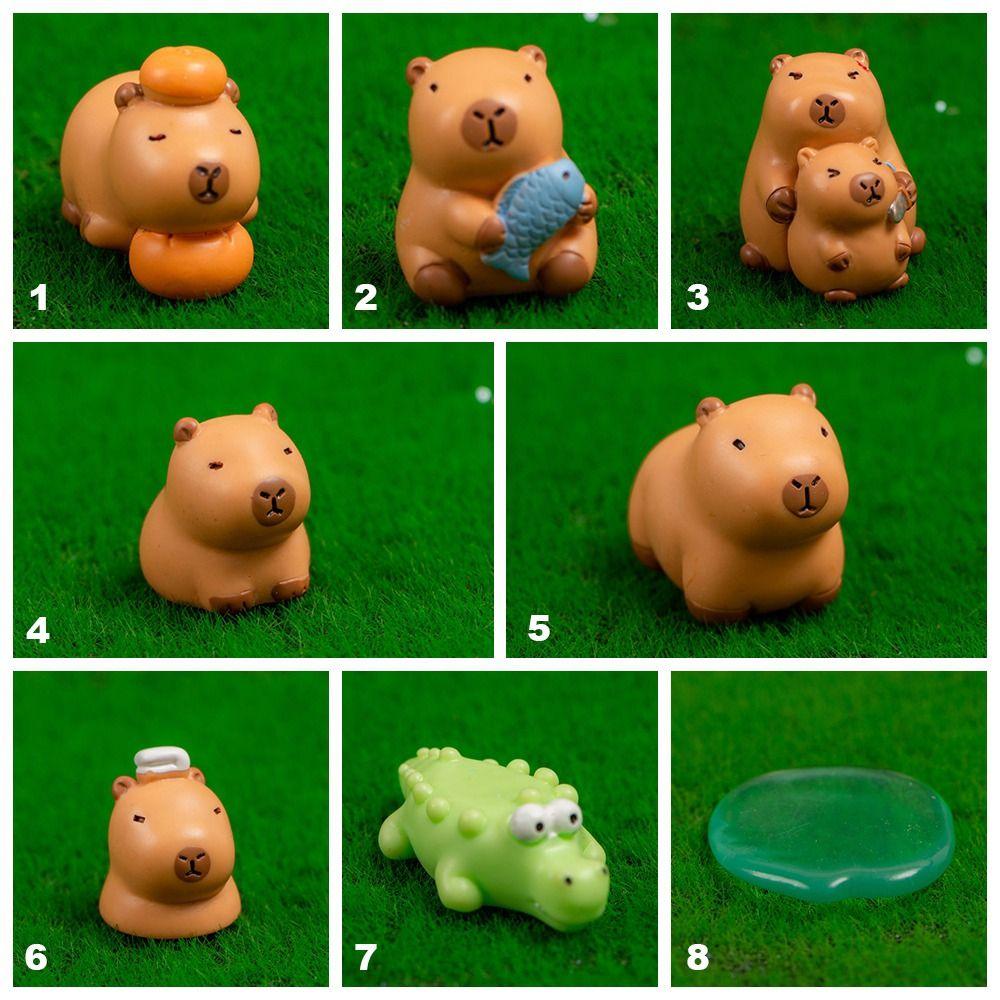 1

2

3

4

5

6

7

8