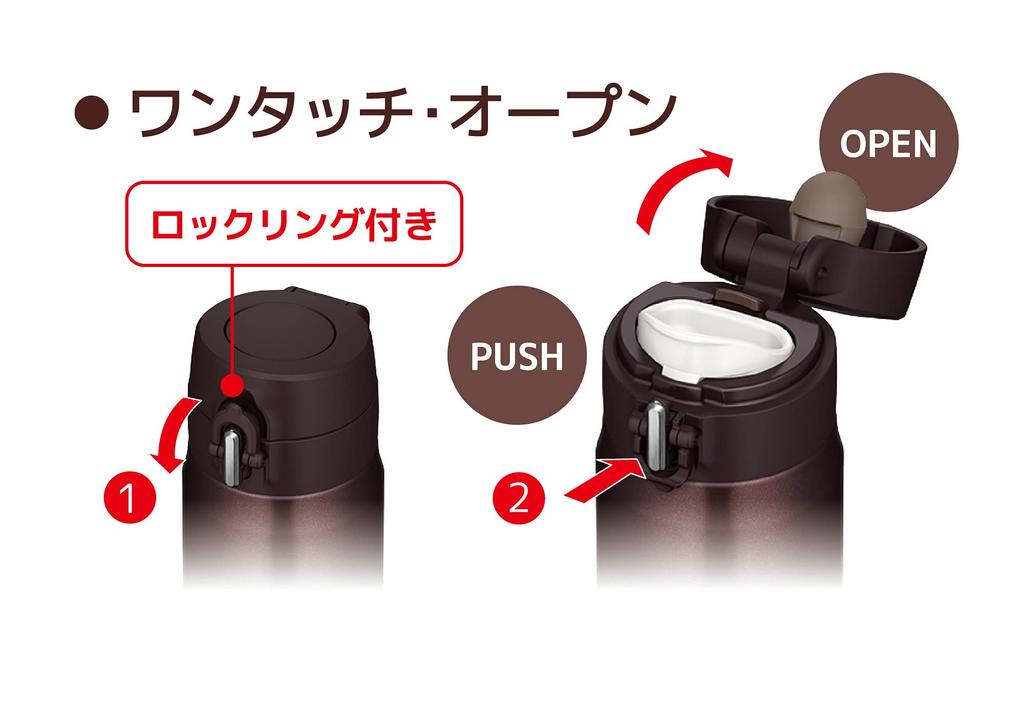 ● ワンタッチ･オープン

ロックリング付き

OPEN

PUSH

1

2