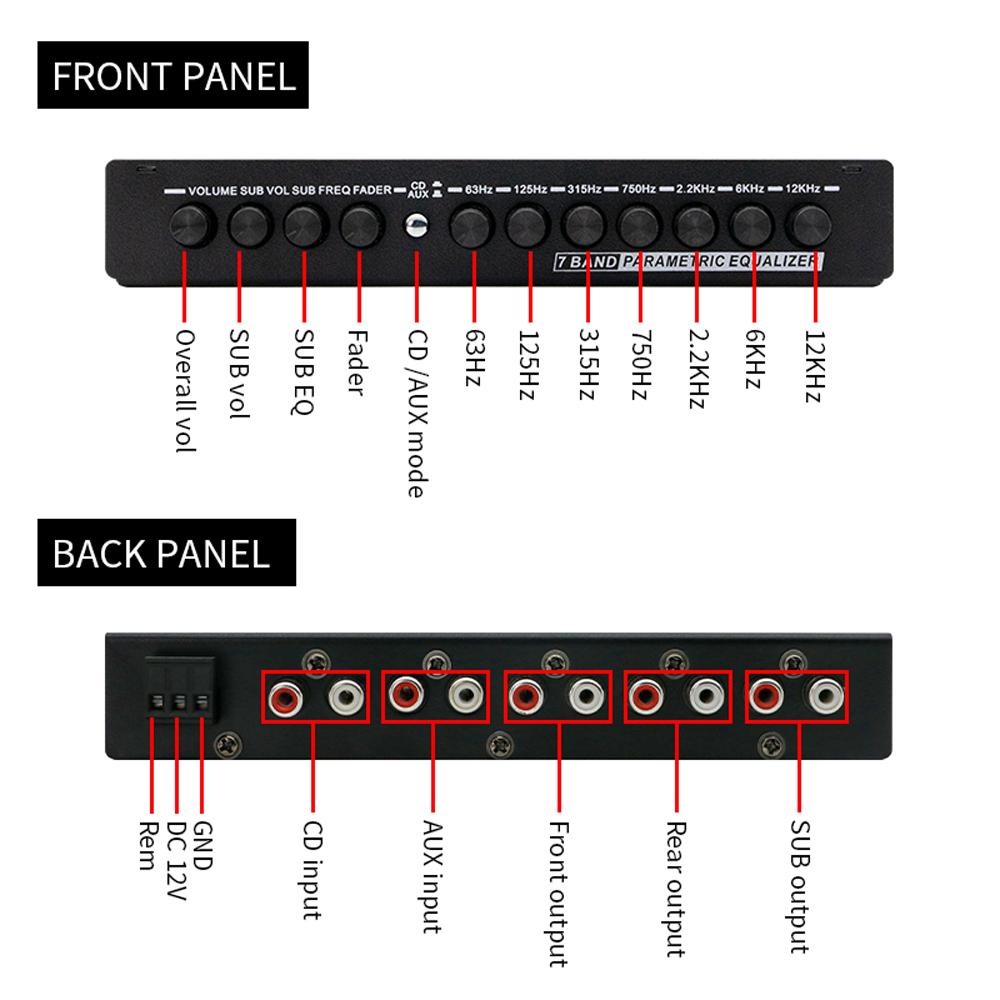 FRONT PANEL

VOLUME SUB VOL SUB FREQ FADER CD AUX 63Hz 125Hz 315Hz 750Hz 2.2KHz 6KHz 12KHz

7 BAND PARAMETRIC EQUALIZER

Overall vol
SUB vol
SUB EQ
Fader
CD /AUX mode
63Hz
125Hz
315Hz
750Hz
2.2KHz
6KHz
12KHz

BACK PANEL

Rem
DC 12V
GND
CD input
AUX input
Front output
Rear output
SUB output