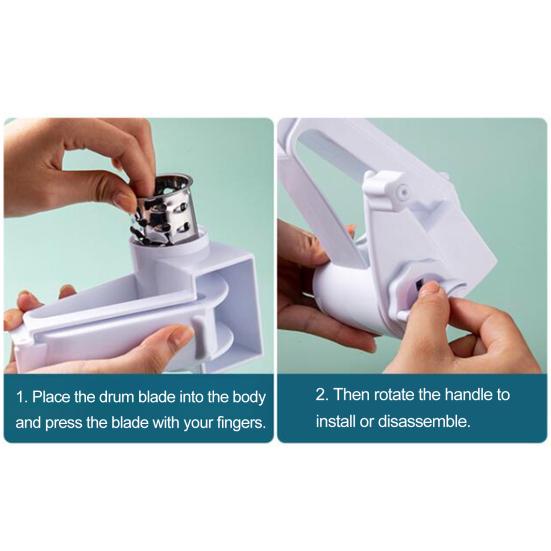 1. Place the drum blade into the body and press the blade with your fingers.

2. Then rotate the handle to install or disassemble.