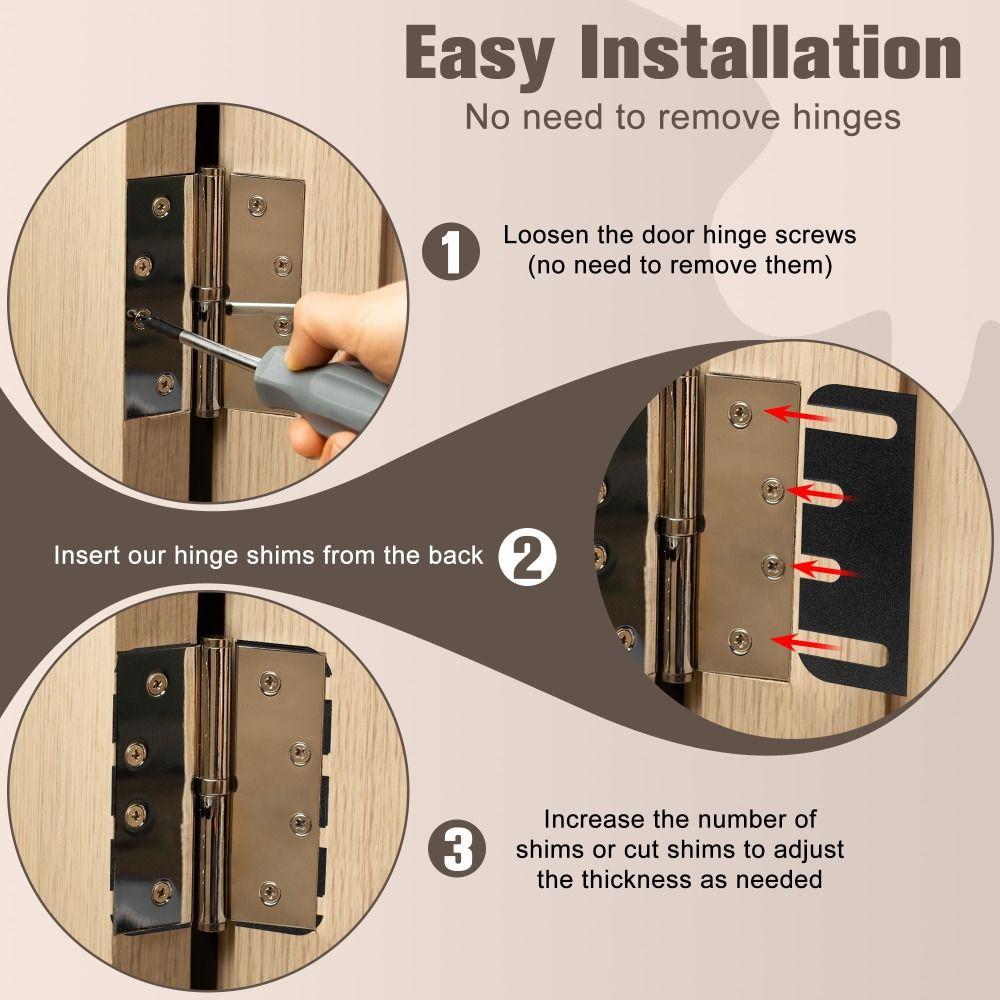 Easy Installation
No need to remove hinges

1 Loosen the door hinge screws (no need to remove them)

Insert our hinge shims from the back 2

3 Increase the number of shims or cut shims to adjust the thickness as needed