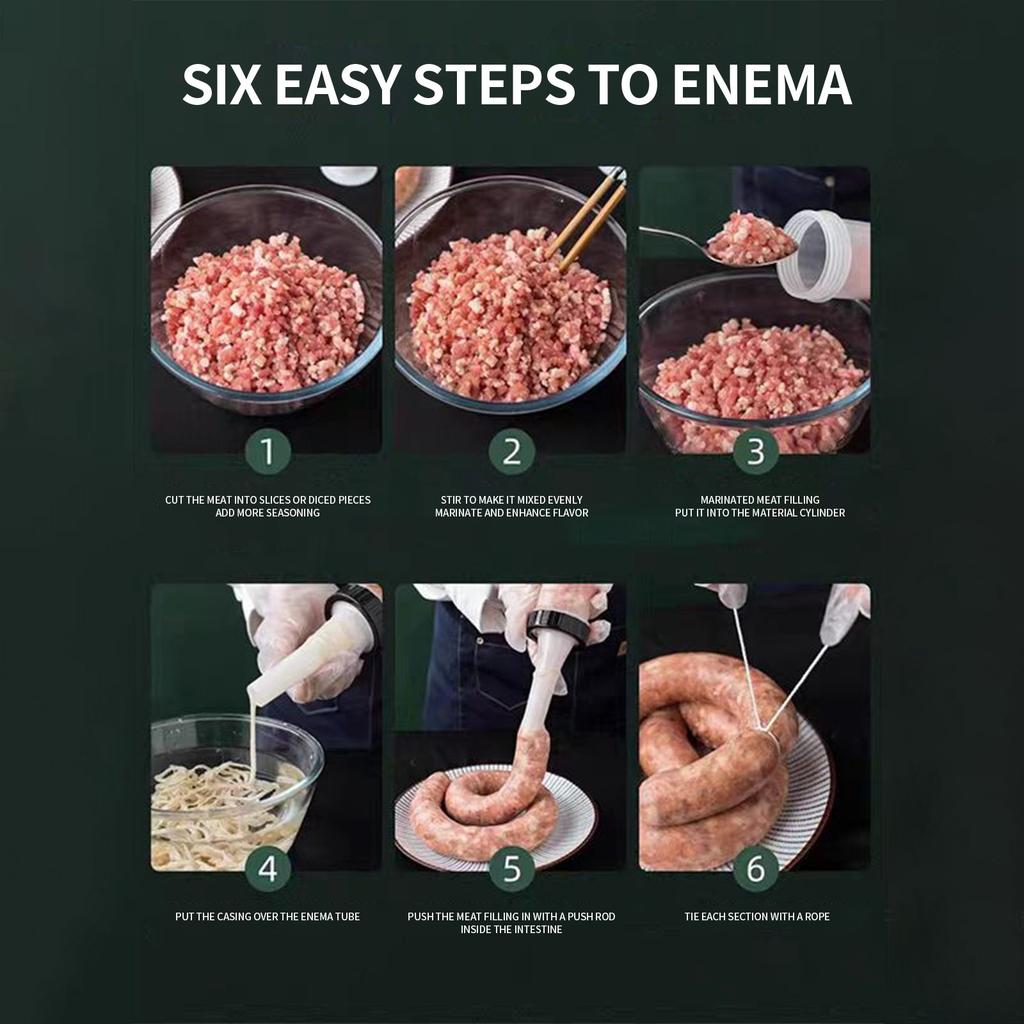 SIX EASY STEPS TO ENEMA

1

CUT THE MEAT INTO SLICES OR DICED PIECES
ADD MORE SEASONING

2

STIR TO MAKE IT MIXED EVENLY
MARINATE AND ENHANCE FLAVOR

3

MARINATED MEAT FILLING
PUT IT INTO THE MATERIAL CYLINDER

4

PUT THE CASING OVER THE ENEMA TUBE

5

PUSH THE MEAT FILLING IN WITH A PUSH ROD
INSIDE THE INTESTINE

6

TIE EACH SECTION WITH A ROPE