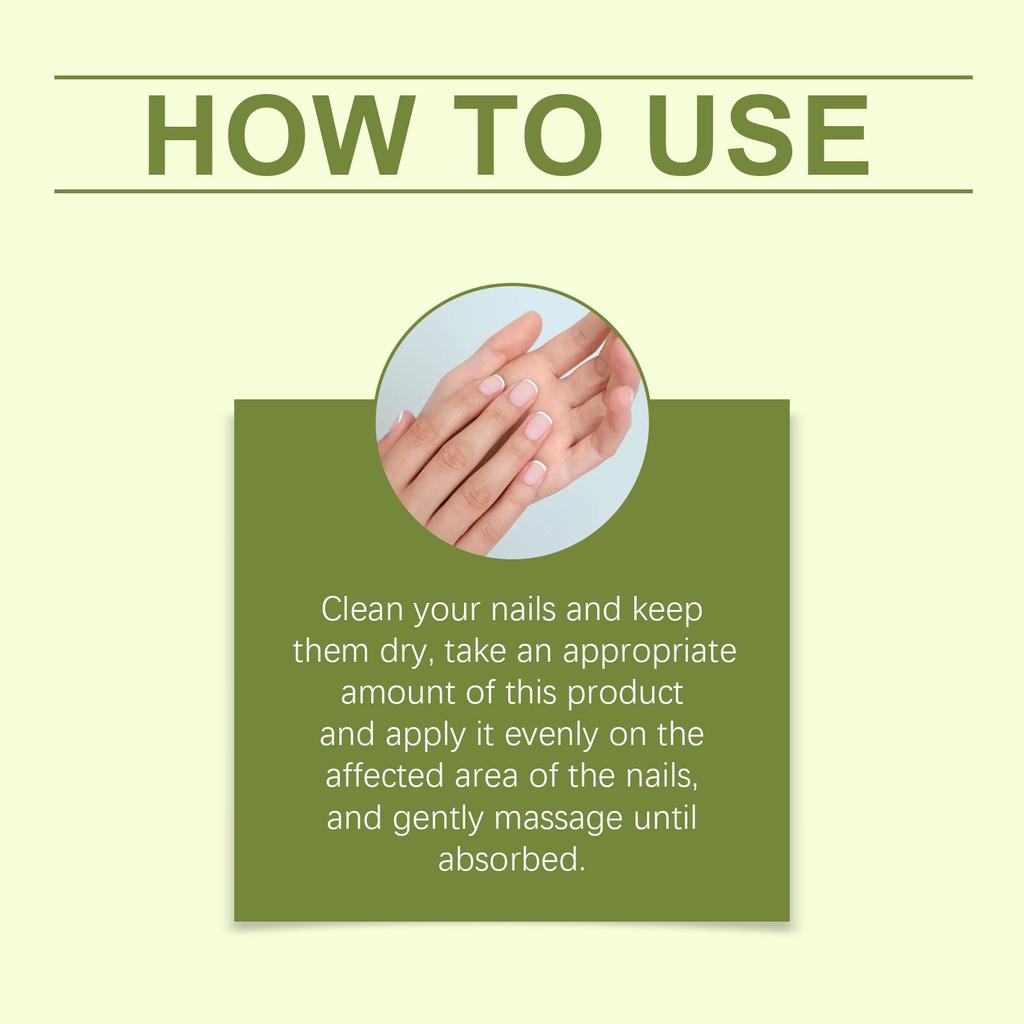 HOW TO USE

Clean your nails and keep them dry, take an appropriate amount of this product and apply it evenly on the affected area of the nails, and gently massage until absorbed.