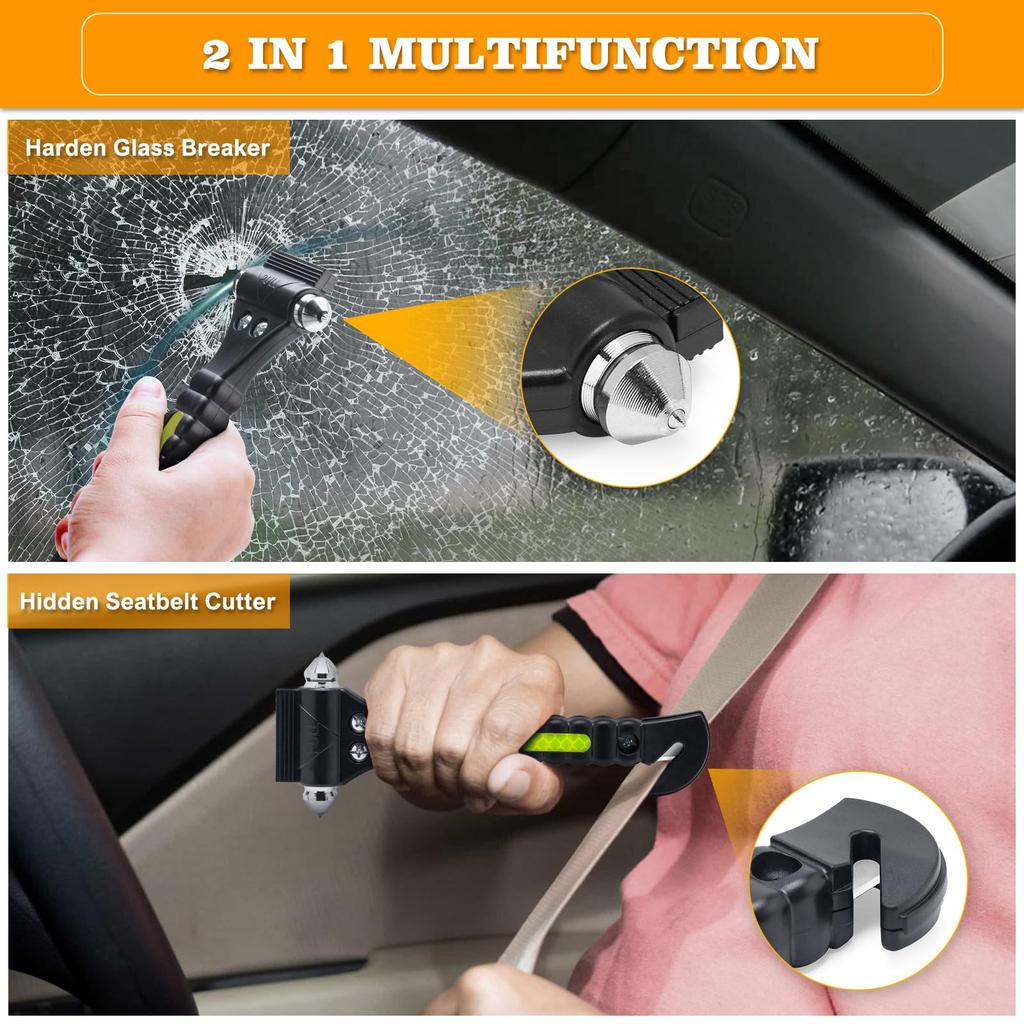 2 IN 1 MULTIFUNCTION

Harden Glass Breaker

Hidden Seatbelt Cutter