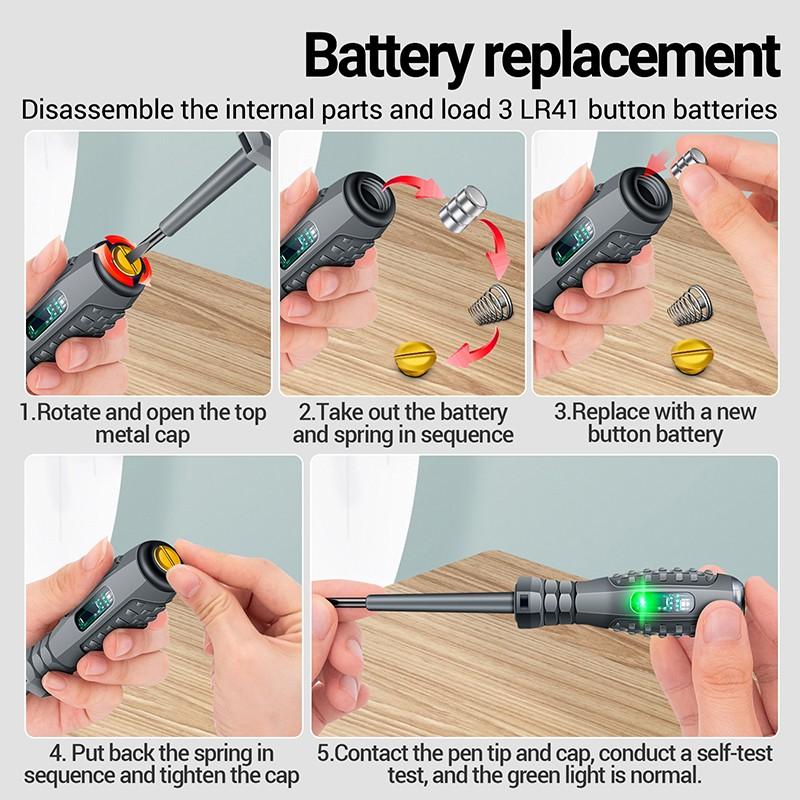 Battery replacement

Disassemble the internal parts and load 3 LR41 button batteries

1.Rotate and open the top metal cap

2.Take out the battery and spring in sequence

3.Replace with a new button battery

4. Put back the spring in sequence and tighten the cap

5.Contact the pen tip and cap, conduct a self-test test, and the green light is normal.