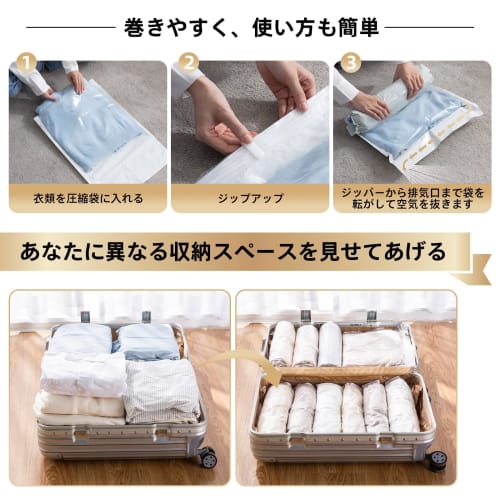 巻きやすく、使い方も簡単

1
衣類を圧縮袋に入れる

2
ジップアップ

3
ジッパーから排気口まで袋を転がして空気を抜きます

あなたに異なる収納スペースを見せてあげる