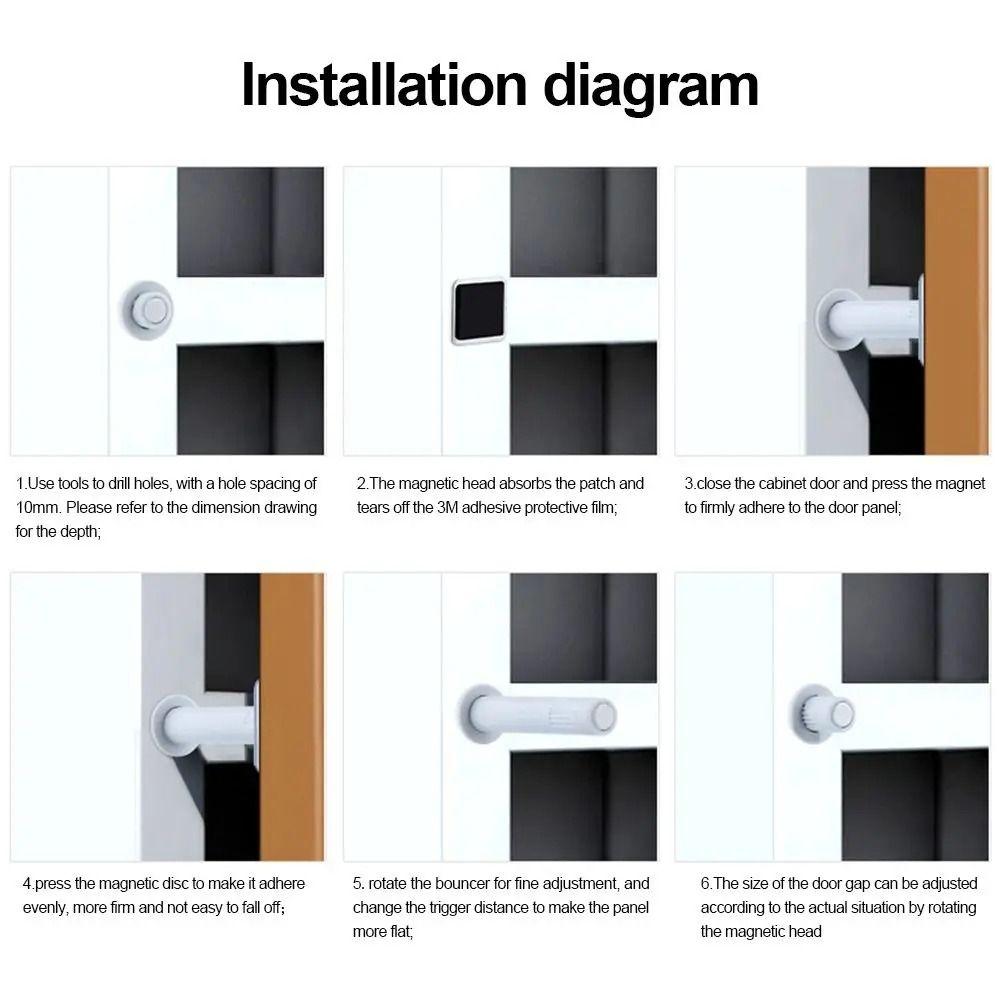 Installation diagram

1.Use tools to drill holes, with a hole spacing of 10mm. Please refer to the dimension drawing for the depth;

2.The magnetic head absorbs the patch and tears off the 3M adhesive protective film;

3.close the cabinet door and press the magnet to firmly adhere to the door panel;

4.press the magnetic disc to make it adhere evenly, more firm and not easy to fall off;

5. rotate the bouncer for fine adjustment, and change the trigger distance to make the panel more flat;

6.The size of the door gap can be adjusted according to the actual situation by rotating the magnetic head