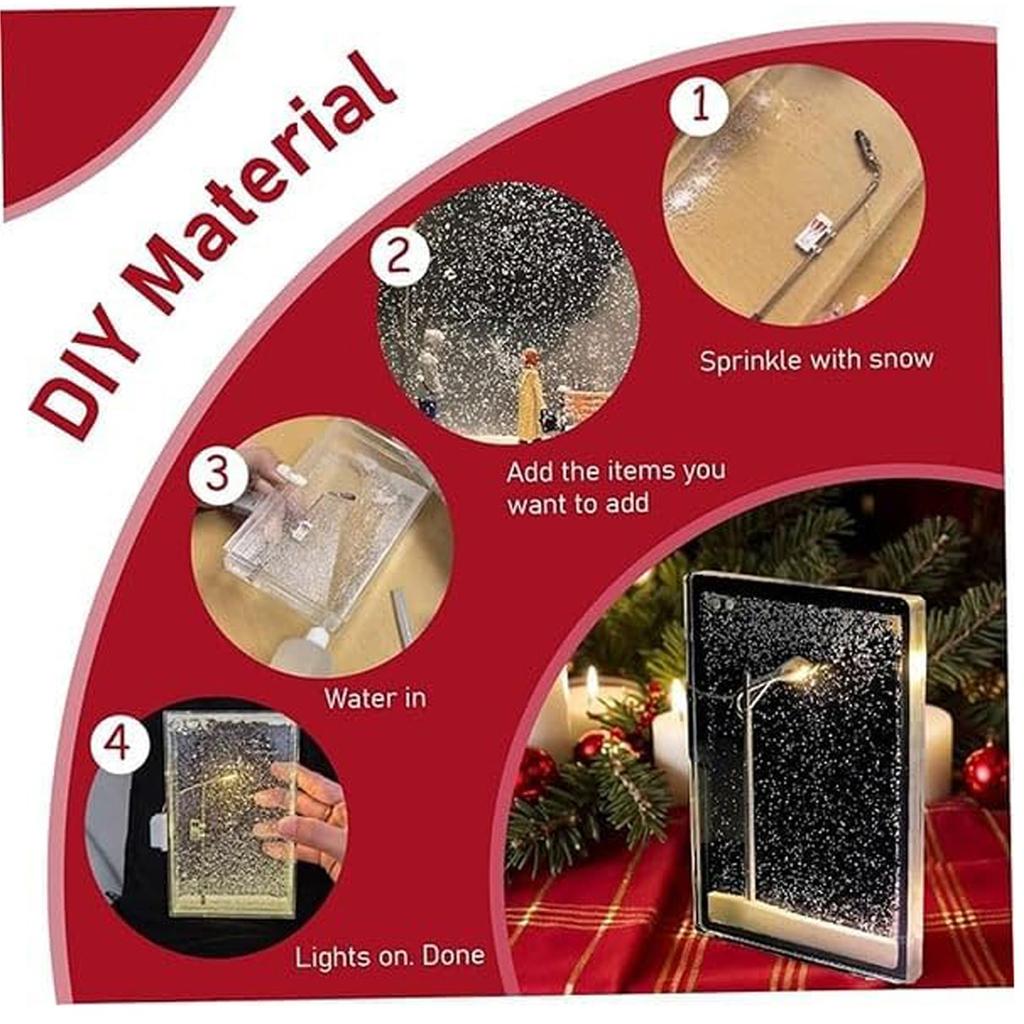 DIY Material

1

Sprinkle with snow

2

Add the items you want to add

3

Water in

4

Lights on. Done