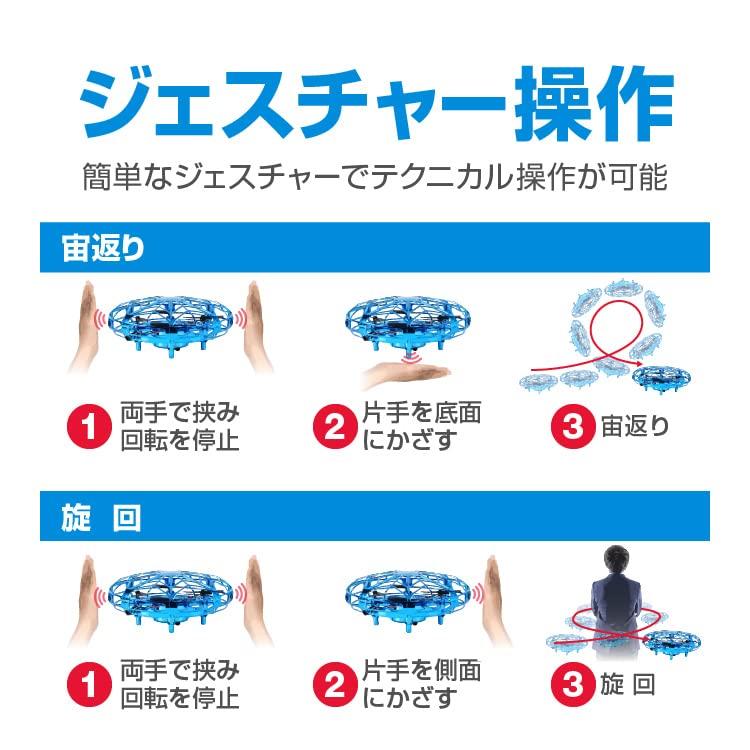 ジェスチャー操作

簡単なジェスチャーでテクニカル操作が可能

宙返り

1 両手で挟み回転を停止

2 片手を底面にかざす

3 宙返り

旋 回

1 両手で挟み回転を停止

2 片手を側面にかざす

3 旋 回