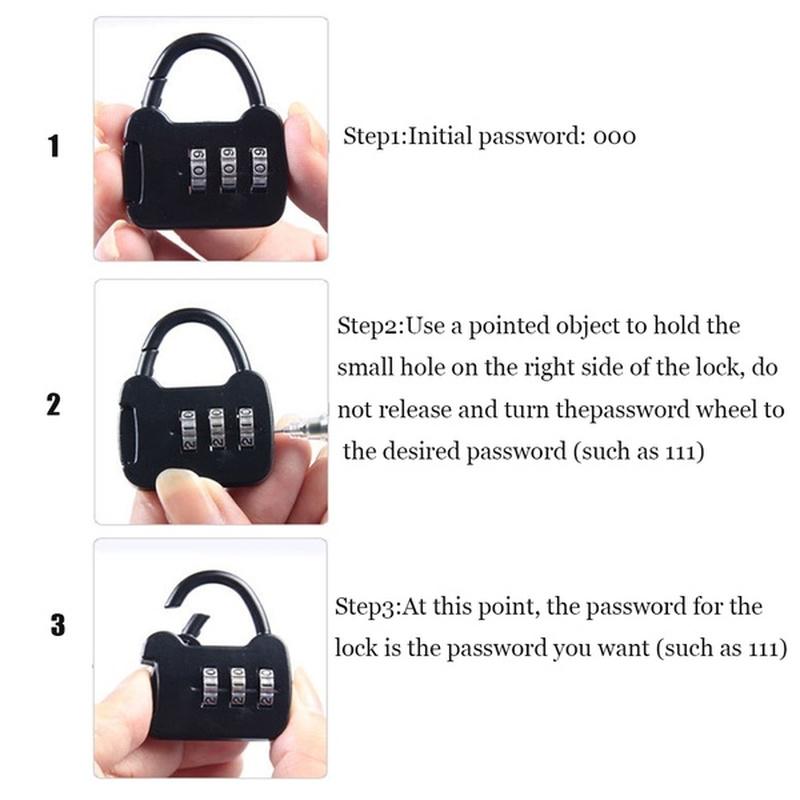 1

Step1:Initial password: 000

2

Step2:Use a pointed object to hold the small hole on the right side of the lock, do not release and turn thepassword wheel to the desired password (such as 111)

3

Step3:At this point, the password for the lock is the password you want (such as 111)