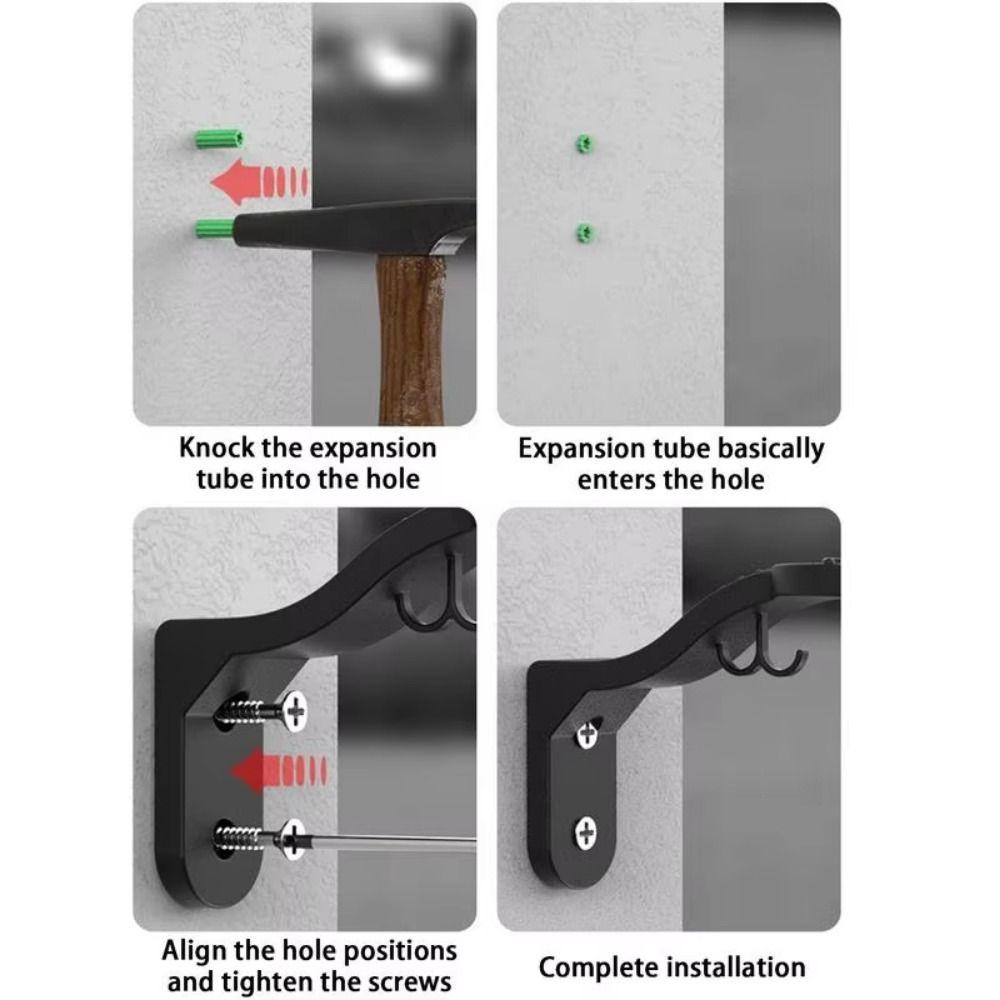 Knock the expansion tube into the hole

Expansion tube basically enters the hole

Align the hole positions and tighten the screws

Complete installation