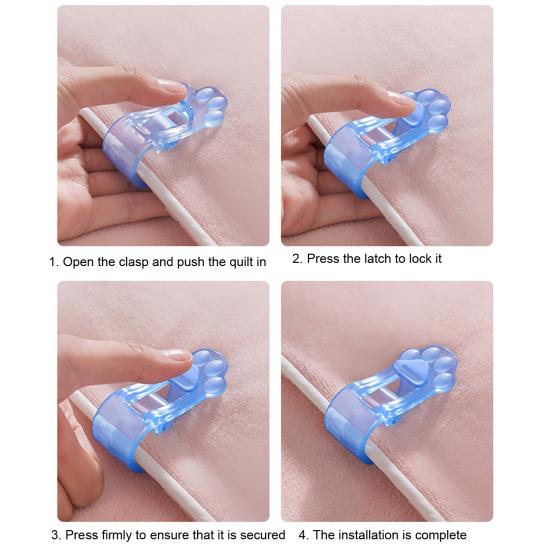 1. Open the clasp and push the quilt in

2. Press the latch to lock it

3. Press firmly to ensure that it is secured

4. The installation is complete