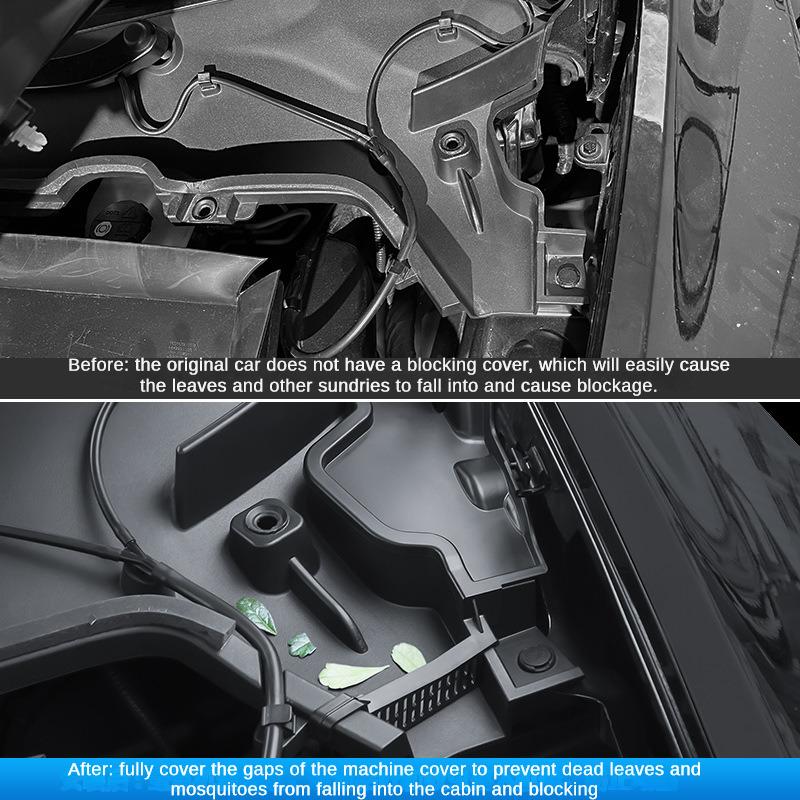 Before: the original car does not have a blocking cover, which will easily cause the leaves and other sundries to fall into and cause blockage.

After: fully cover the gaps of the machine cover to prevent dead leaves and mosquitoes from falling into the cabin and blocking