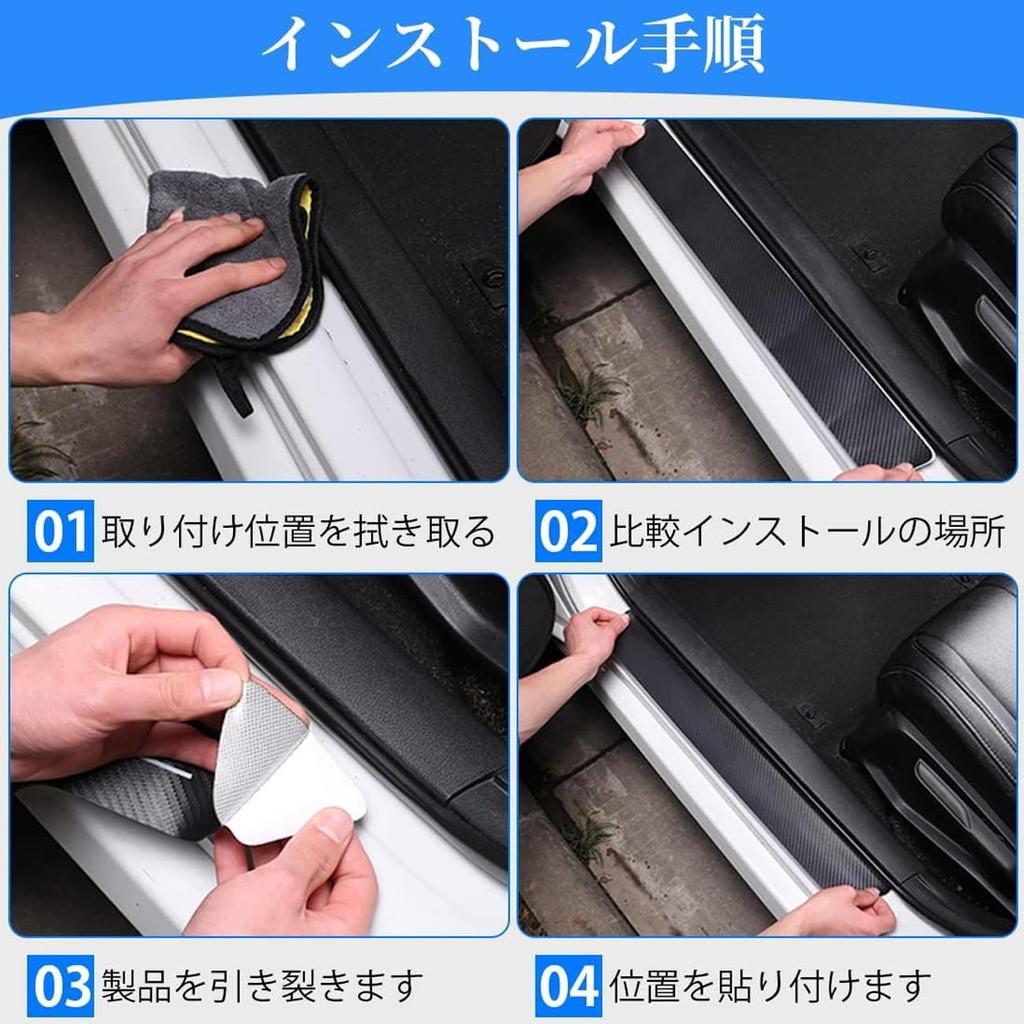 インストール手順

01 取り付け位置を拭き取る

02 比較インストールの場所

03 製品を引き裂きます

04 位置を貼り付けます