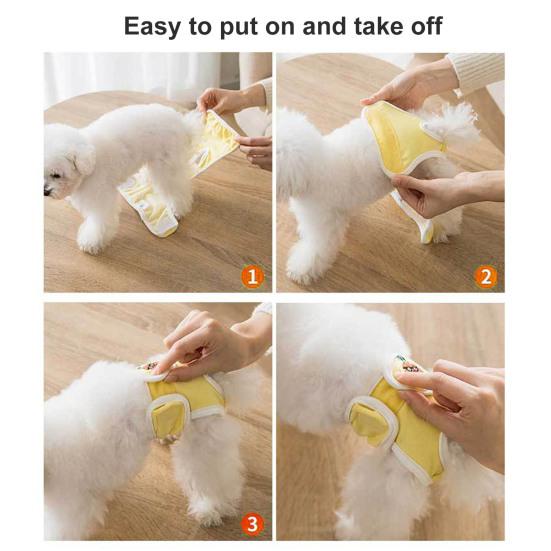 Easy to put on and take off

1

2

3