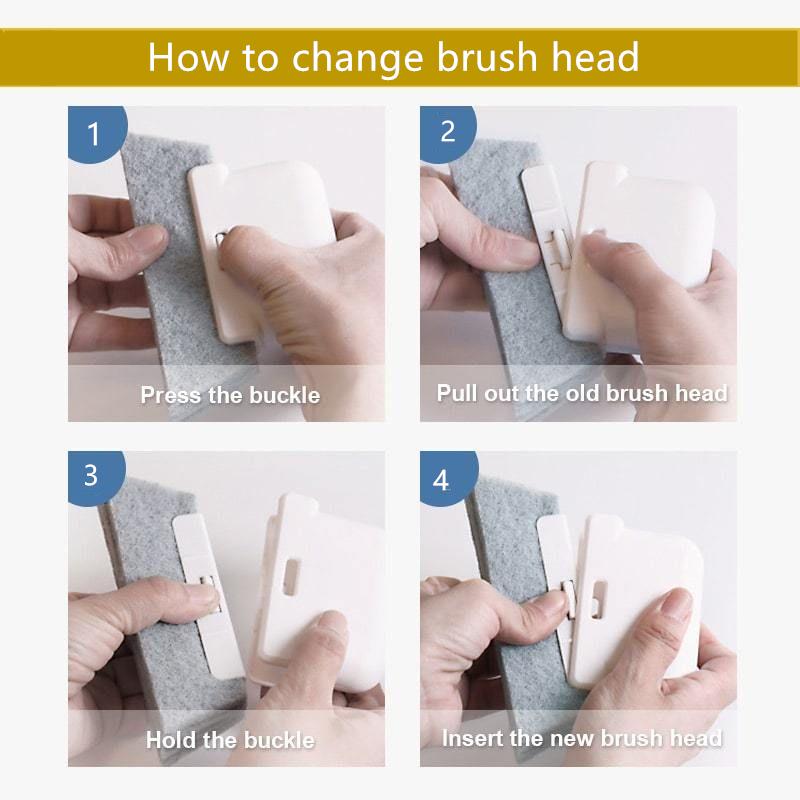 How to change brush head

1
Press the buckle

2
Pull out the old brush head

3
Hold the buckle

4
Insert the new brush head