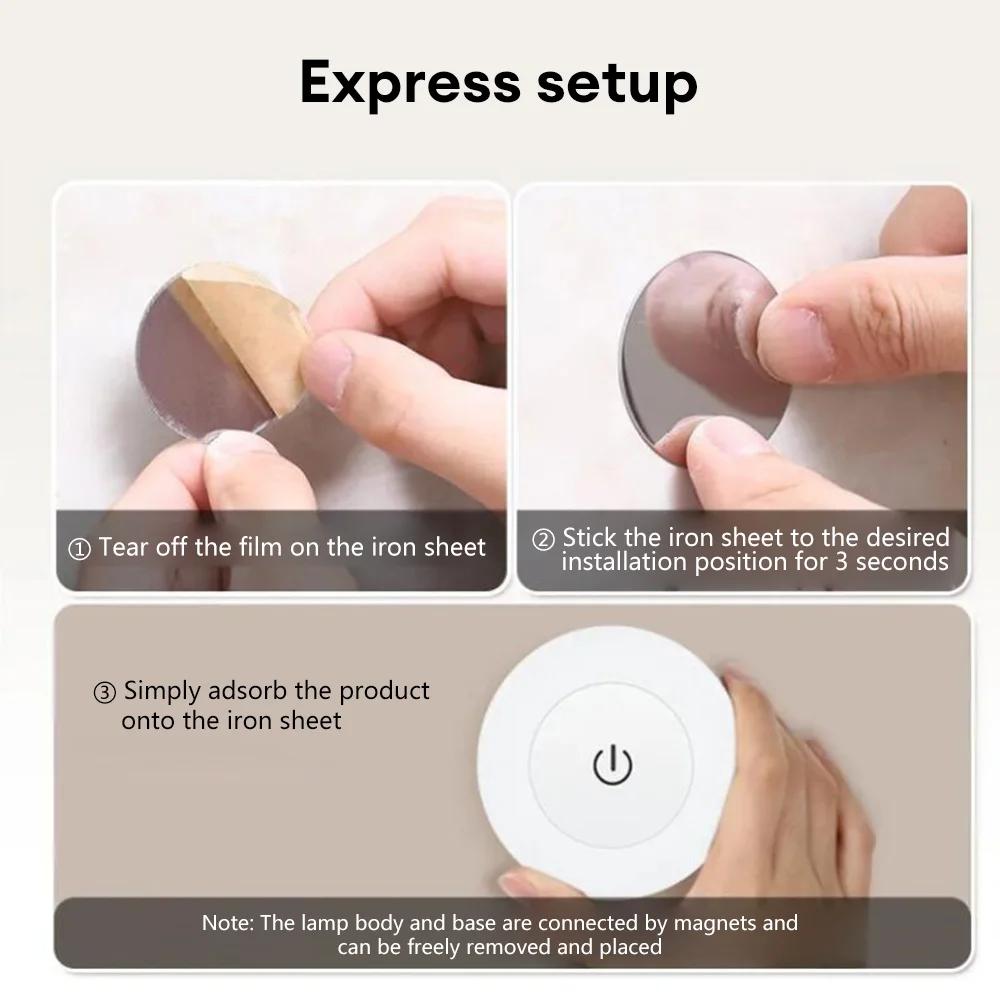 Express setup

① Tear off the film on the iron sheet

② Stick the iron sheet to the desired installation position for 3 seconds

③ Simply adsorb the product onto the iron sheet

Note: The lamp body and base are connected by magnets and can be freely removed and placed