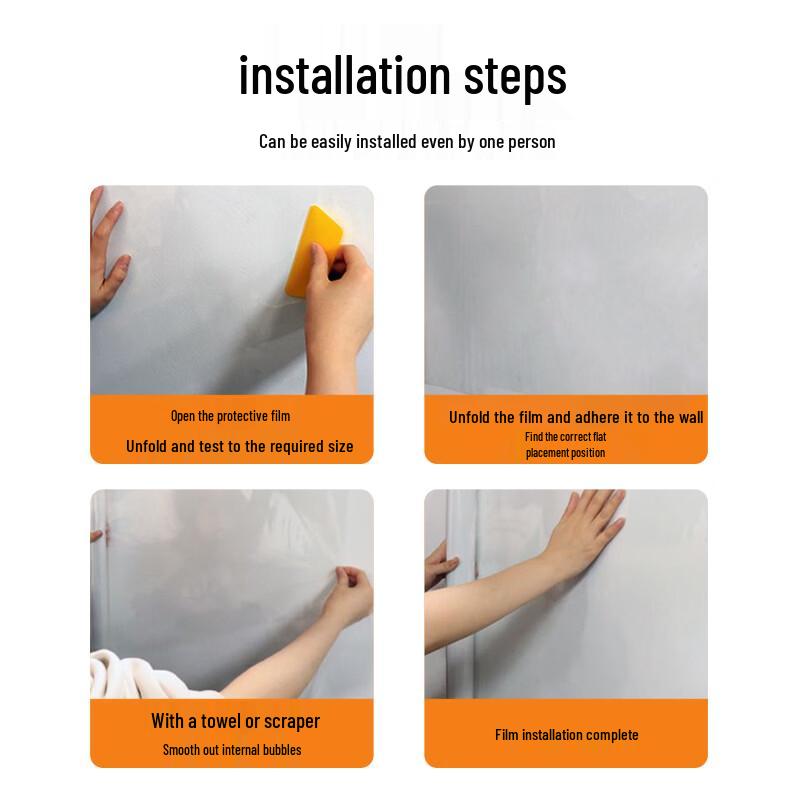 installation steps

Can be easily installed even by one person

Open the protective film

Unfold and test to the required size

Unfold the film and adhere it to the wall

Find the correct flat placement position

With a towel or scraper

Smooth out internal bubbles

Film installation complete