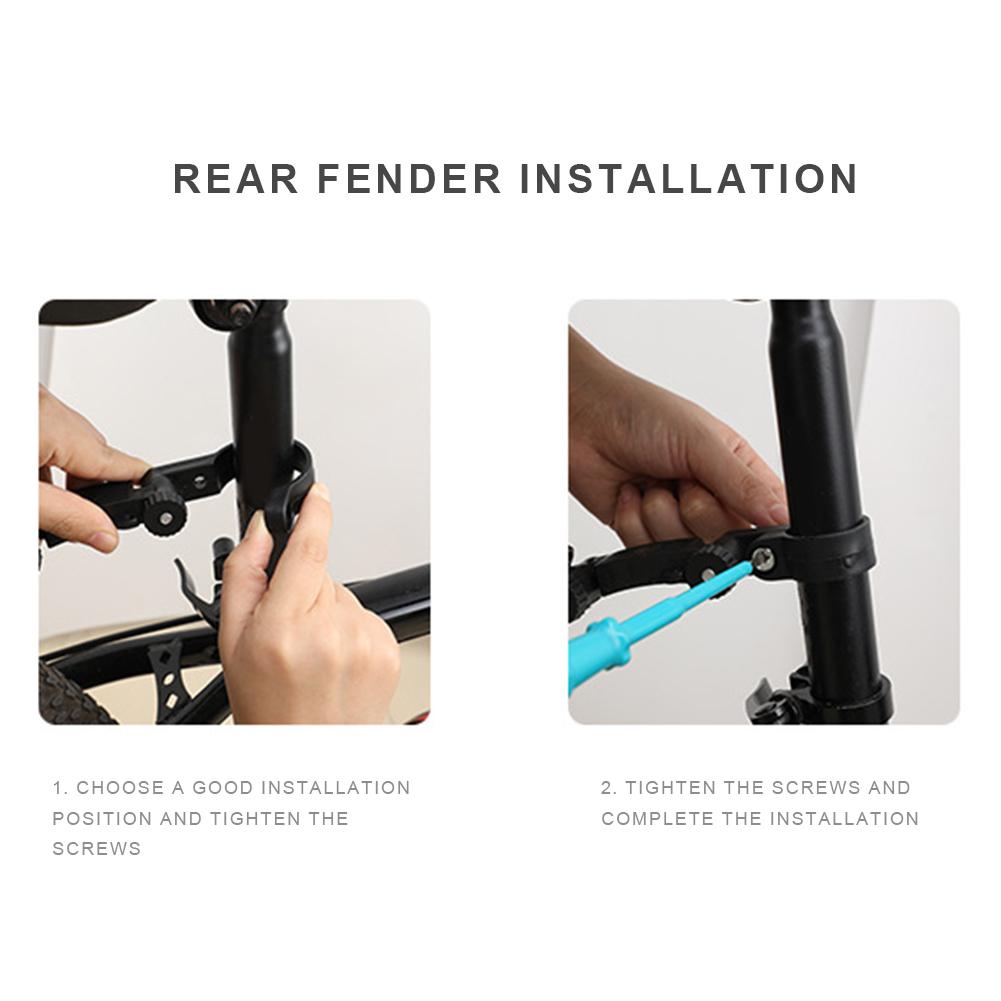 REAR FENDER INSTALLATION

1. CHOOSE A GOOD INSTALLATION POSITION AND TIGHTEN THE SCREWS

2. TIGHTEN THE SCREWS AND COMPLETE THE INSTALLATION