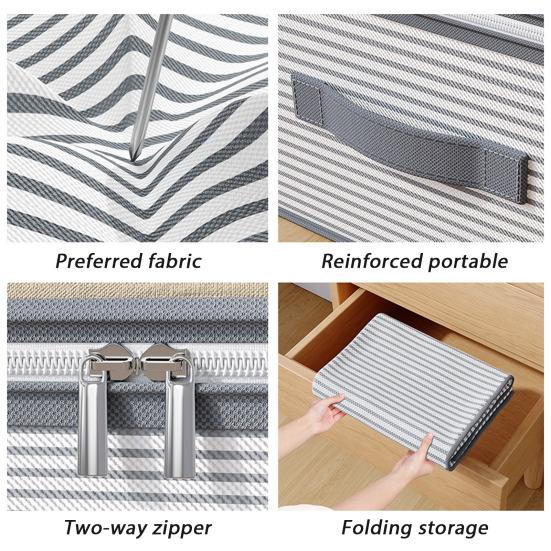 Preferred fabric

Reinforced portable

Two-way zipper

Folding storage