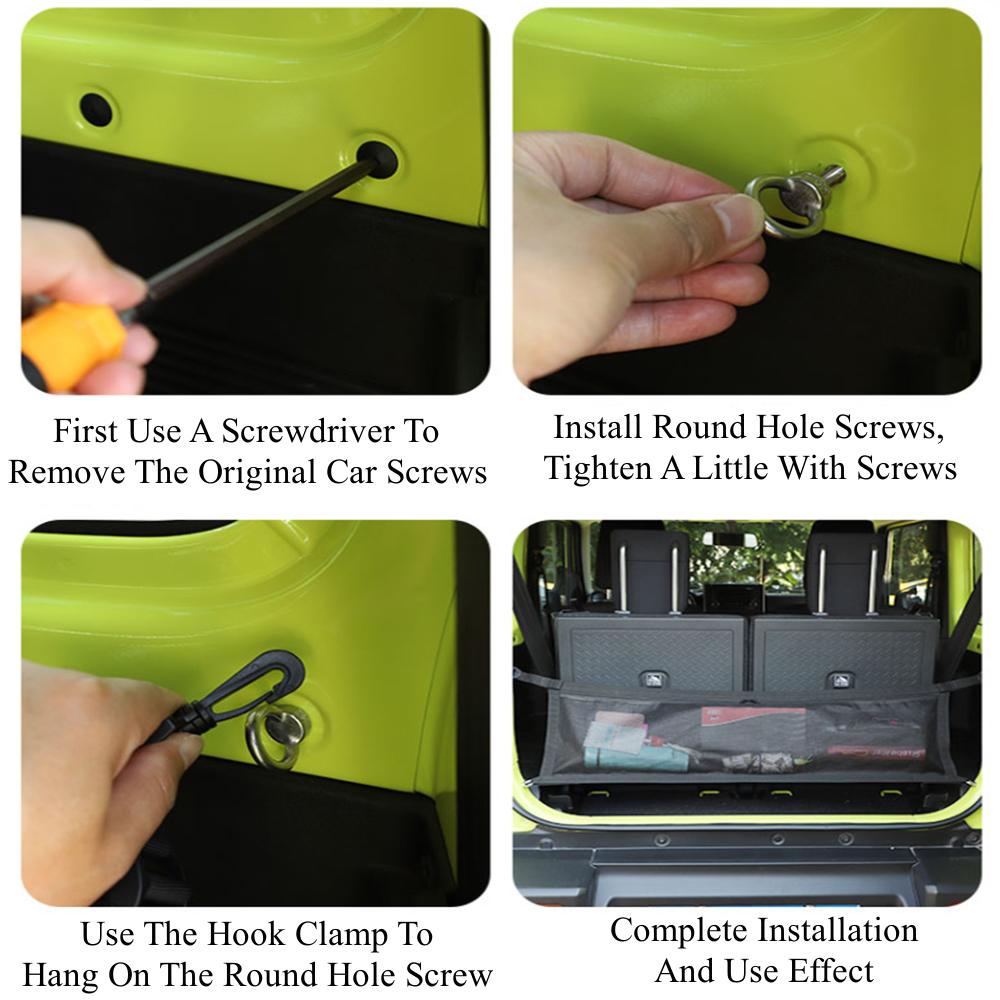 First Use A Screwdriver To Remove The Original Car Screws

Install Round Hole Screws, Tighten A Little With Screws

Use The Hook Clamp To Hang On The Round Hole Screw

Complete Installation And Use Effect