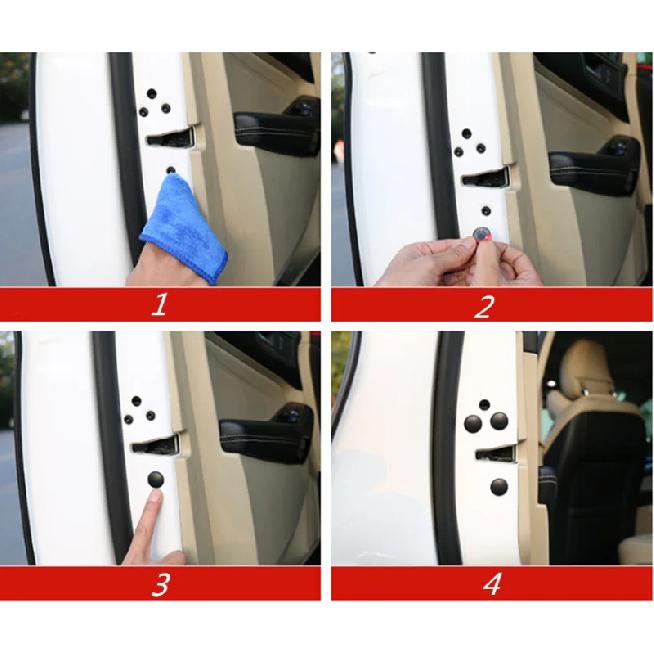 1

2

3

4