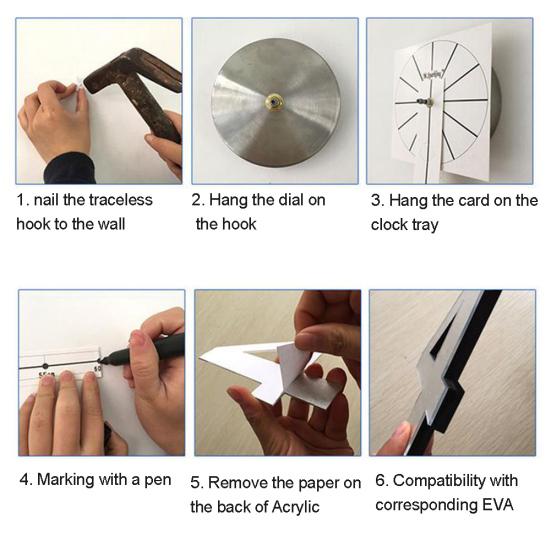 1. nail the traceless hook to the wall

2. Hang the dial on the hook

3. Hang the card on the clock tray

4. Marking with a pen

5. Remove the paper on the back of Acrylic

6. Compatibility with corresponding EVA