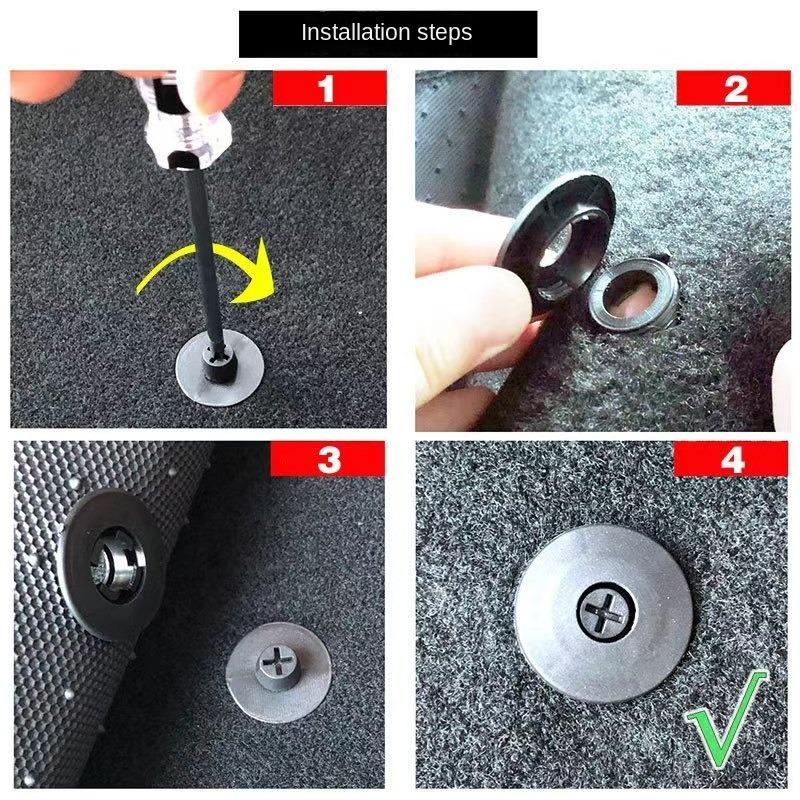 Installation steps

1

2

3

4