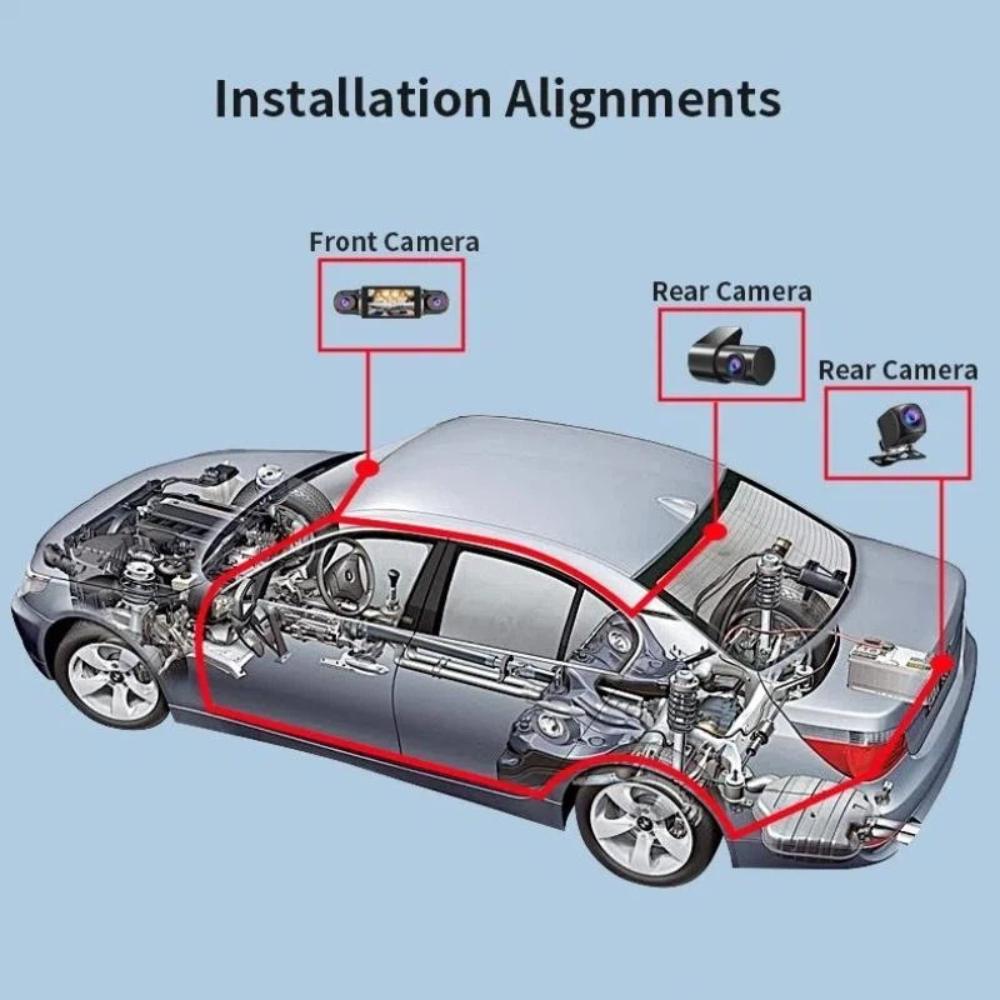 Installation Alignments

Front Camera

Rear Camera

Rear Camera