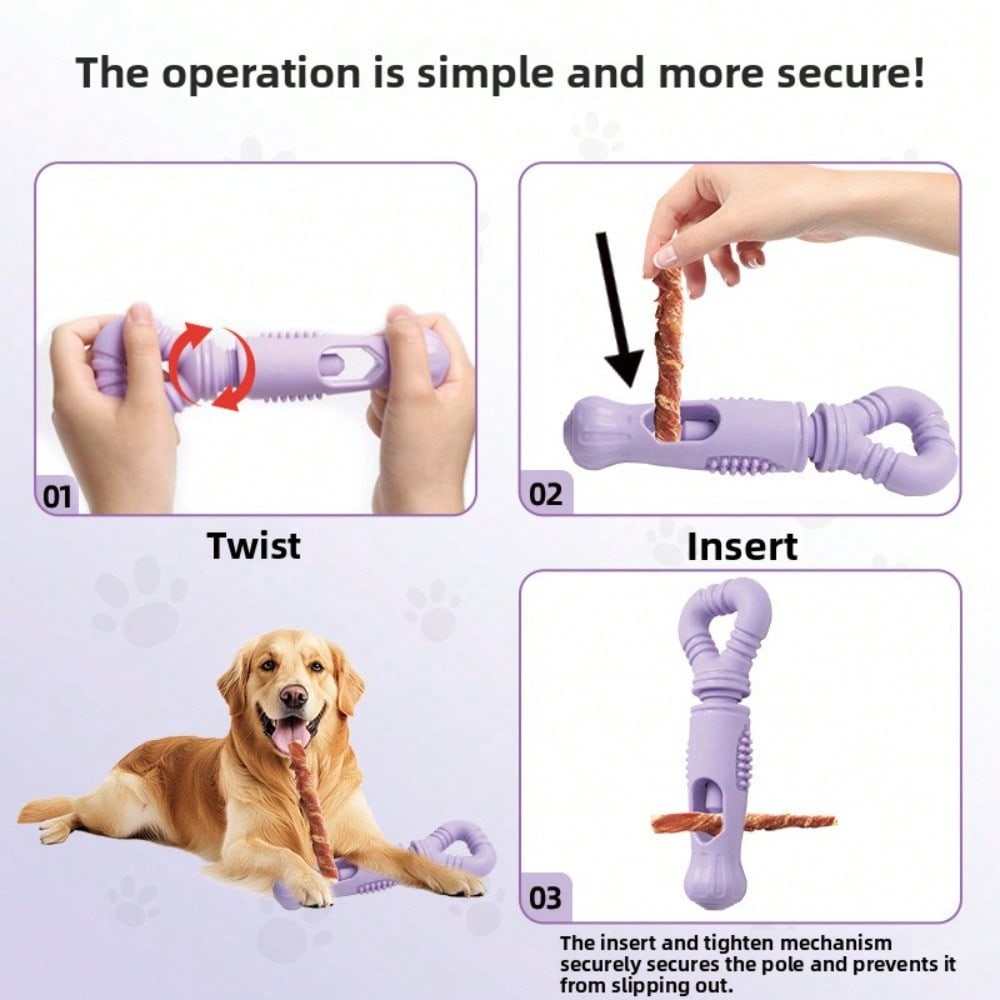 The operation is simple and more secure!

01

Twist

02

Insert

03

The insert and tighten mechanism securely secures the pole and prevents it from slipping out.