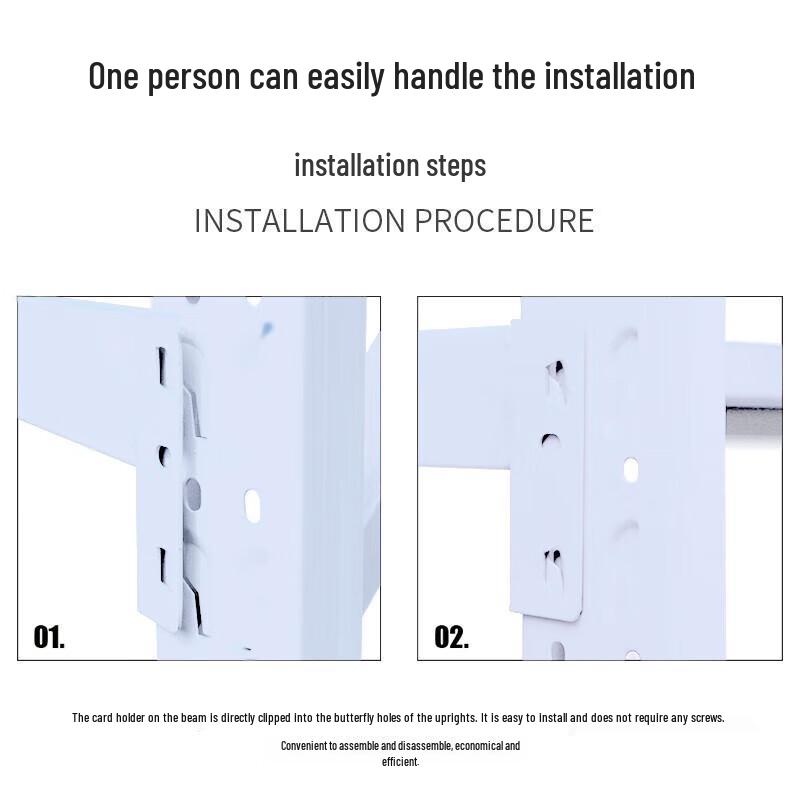 One person can easily handle the installation

installation steps

INSTALLATION PROCEDURE

01.

02.

The card holder on the beam is directly clipped into the butterfly holes of the uprights. It is easy to install and does not require any screws.

Convenient to assemble and disassemble, economical and efficient.