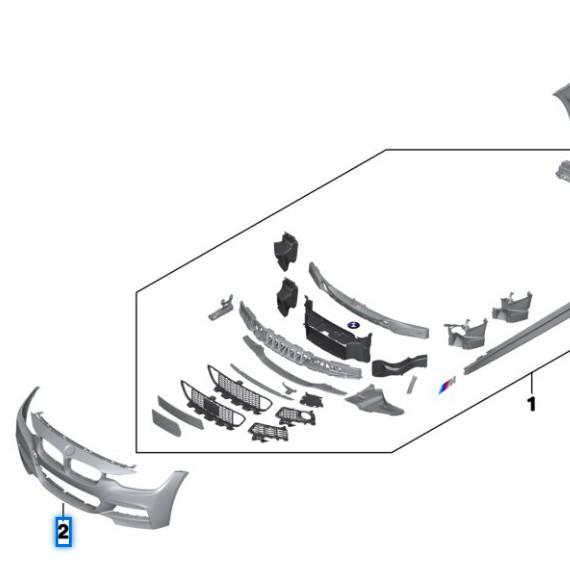 1

2