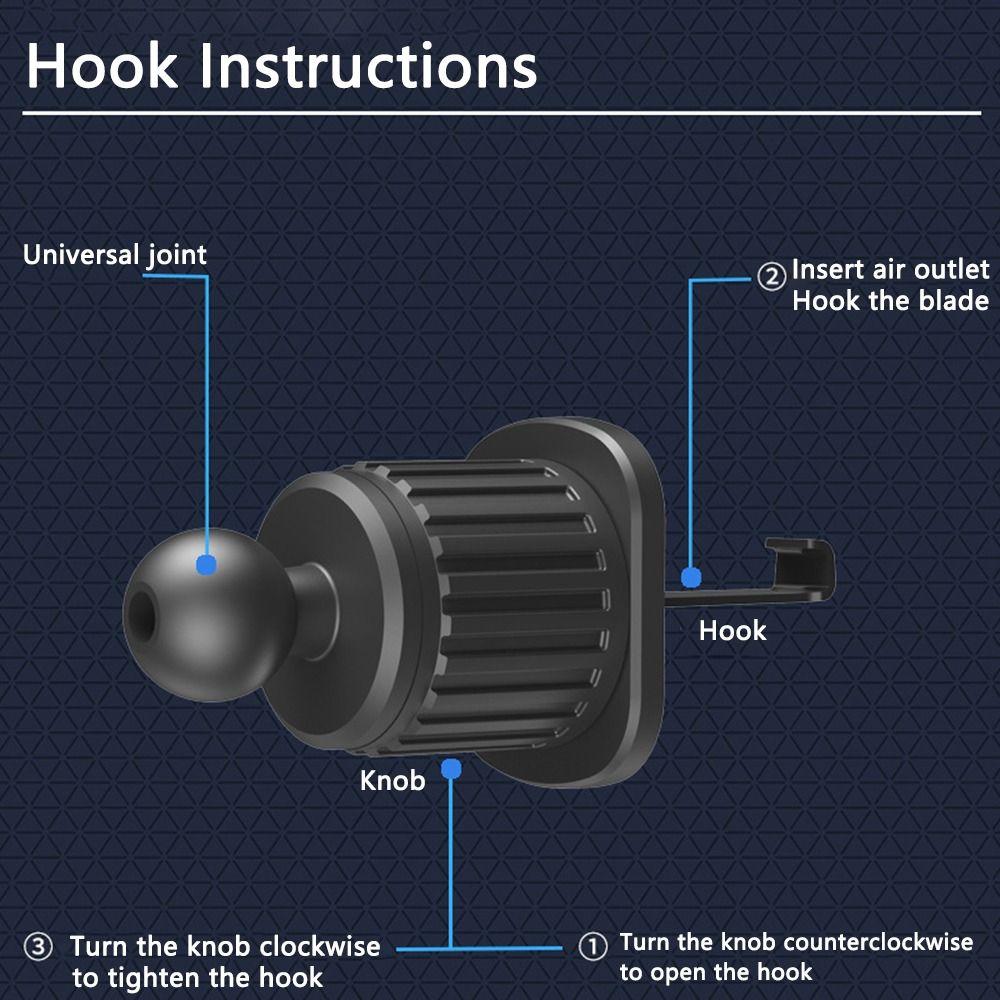 Hook Instructions

Universal joint

② Insert air outlet
Hook the blade

Hook

Knob

③ Turn the knob clockwise
to tighten the hook

① Turn the knob counterclockwise
to open the hook