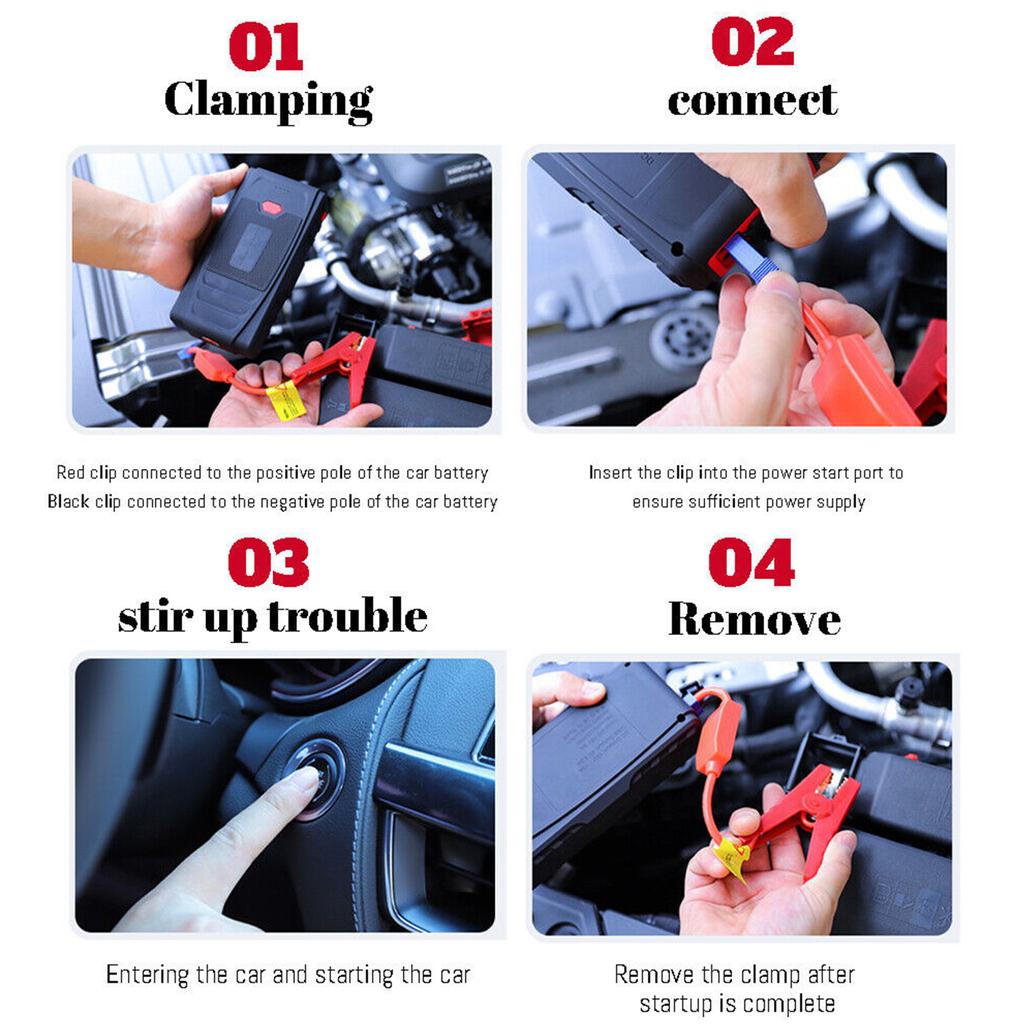 01
Clamping

Red clip connected to the positive pole of the car battery
Black clip connected to the negative pole of the car battery

02
connect

Insert the clip into the power start port to ensure sufficient power supply

03
stir up trouble

Entering the car and starting the car

04
Remove

Remove the clamp after startup is complete