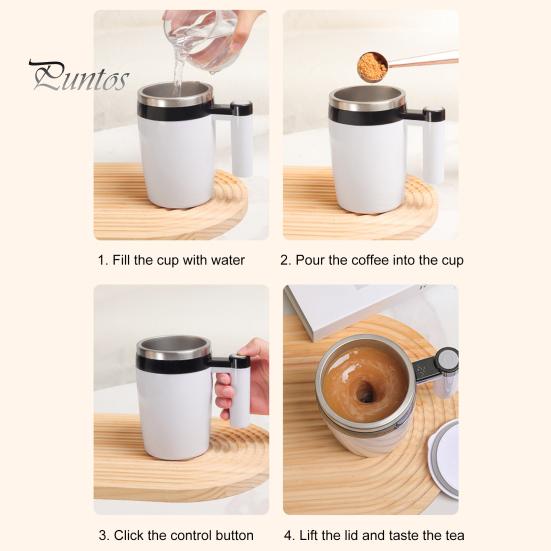 Puntos

1. Fill the cup with water

2. Pour the coffee into the cup

3. Click the control button

4. Lift the lid and taste the tea