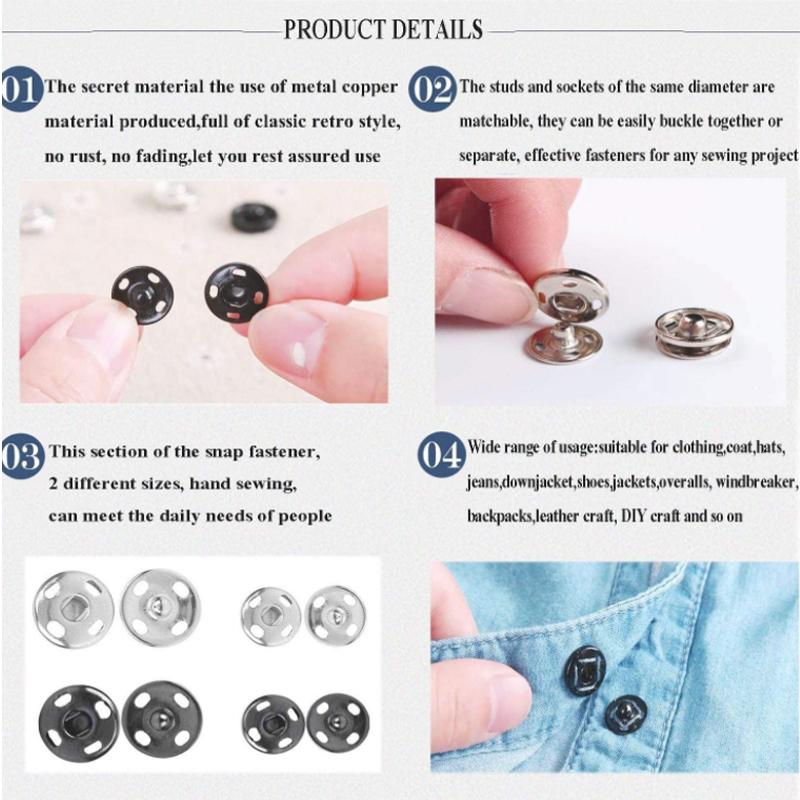 PRODUCT DETAILS

01 The secret material the use of metal copper material produced,full of classic retro style, no rust, no fading,let you rest assured use

02 The studs and sockets of the same diameter are matchable, they can be easily buckle together or separate, effective fasteners for any sewing project

03 This section of the snap fastener, 2 different sizes, hand sewing, can meet the daily needs of people

04 Wide range of usage:suitable for clothing,coat,hats, jeans,downjacket,shoes,jackets,overalls, windbreaker, backpacks,leather craft, DIY craft and so on