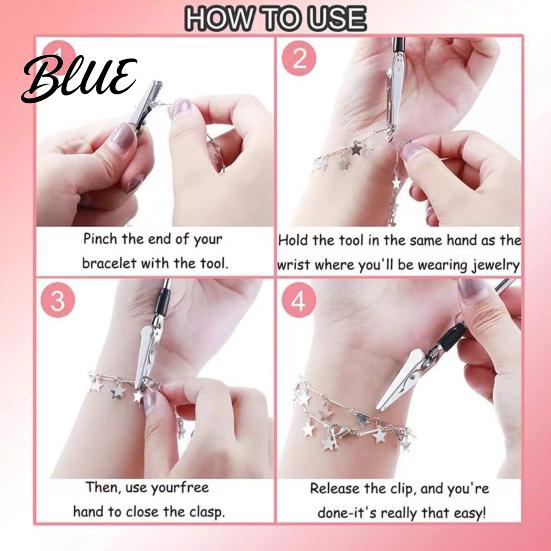 HOW TO USE

BLUE

1

Pinch the end of your bracelet with the tool.

2

Hold the tool in the same hand as the wrist where you'll be wearing jewelry

3

Then, use yourfree hand to close the clasp.

4

Release the clip, and you're done-it's really that easy!