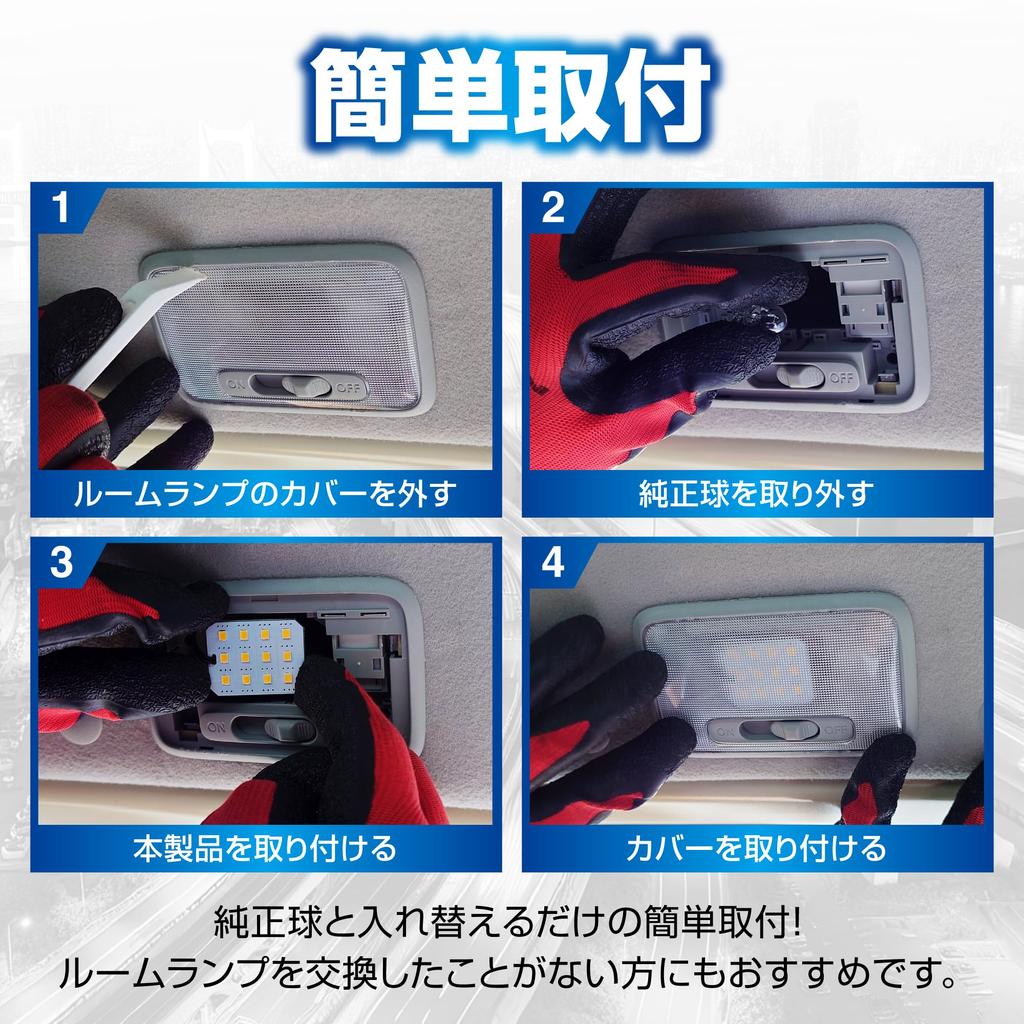 簡単取付

1
ON OFF
ルームランプのカバーを外す

2
OFF
純正球を取り外す

3
ON
本製品を取り付ける

4
ON OFF
カバーを取り付ける

純正球と入れ替えるだけの簡単取付!
ルームランプを交換したことがない方にもおすすめです。