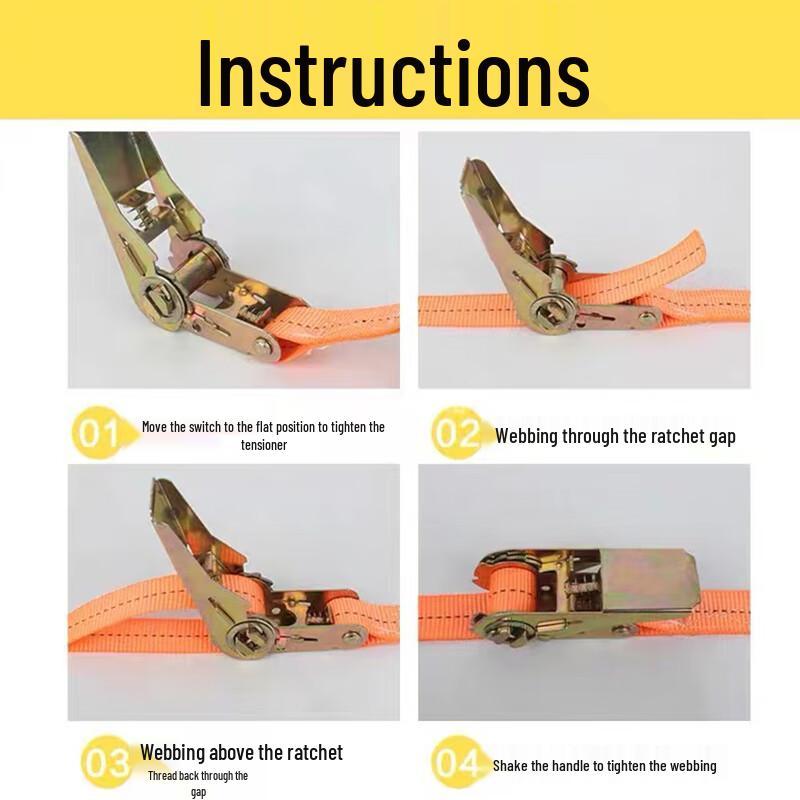 Instructions

01 Move the switch to the flat position to tighten the tensioner

02 Webbing through the ratchet gap

03 Webbing above the ratchet
Thread back through the gap

04 Shake the handle to tighten the webbing