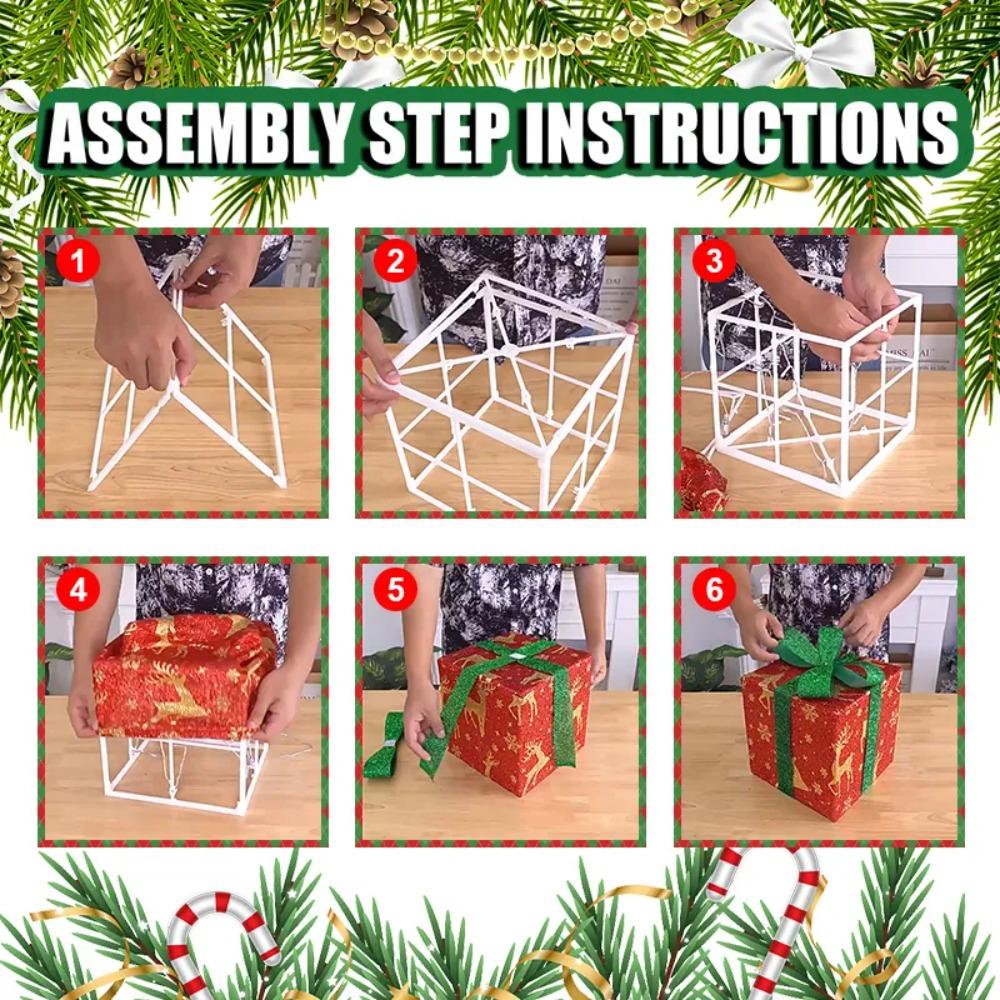 ASSEMBLY STEP INSTRUCTIONS

1

2

3

4

5

6