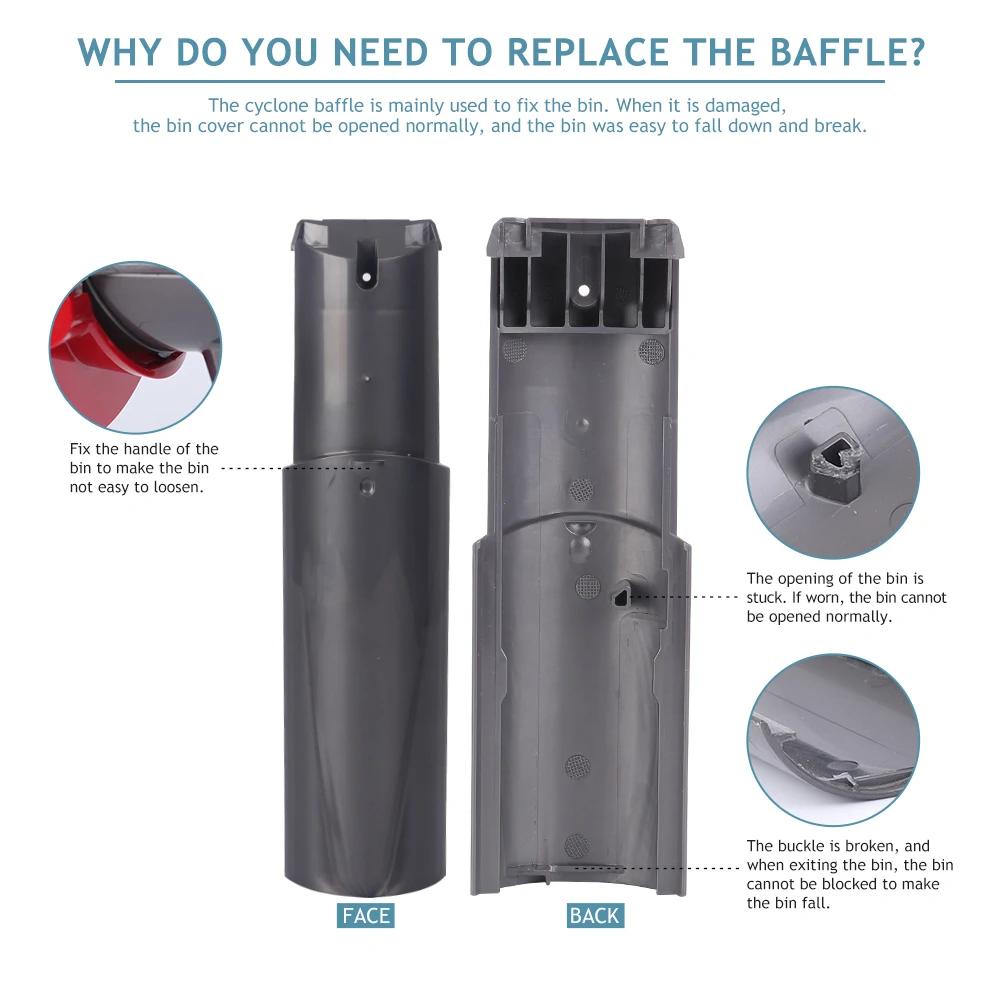 WHY DO YOU NEED TO REPLACE THE BAFFLE?

The cyclone baffle is mainly used to fix the bin. When it is damaged, the bin cover cannot be opened normally, and the bin was easy to fall down and break.

Fix the handle of the bin to make the bin not easy to loosen.

The opening of the bin is stuck. If worn, the bin cannot be opened normally.

The buckle is broken, and when exiting the bin, the bin cannot be blocked to make the bin fall.

FACE

BACK