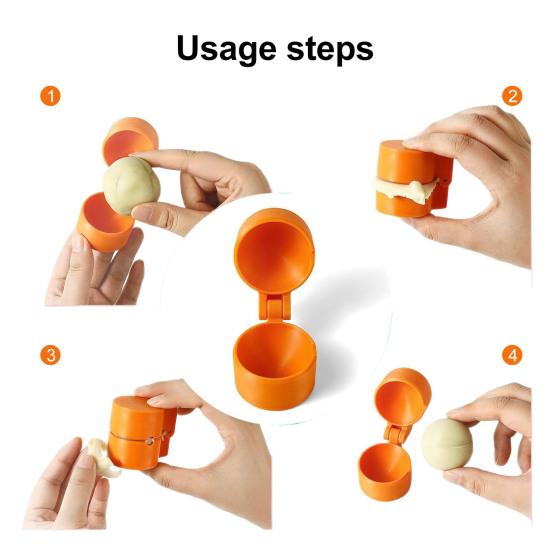 Usage steps

1

2

3

4