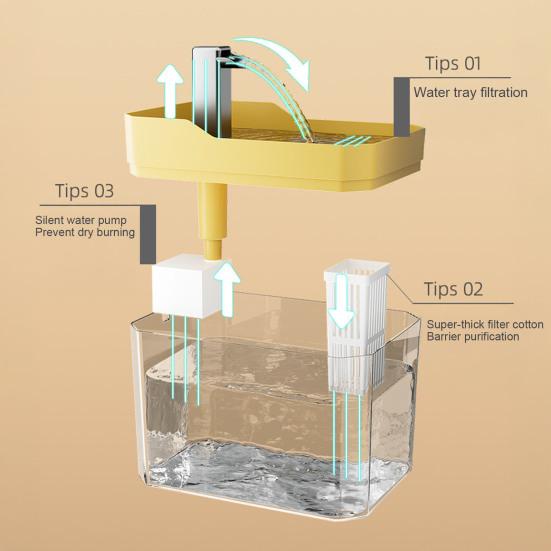 Tips 01
Water tray filtration

Tips 03
Silent water pump
Prevent dry burning

Tips 02
Super-thick filter cotton
Barrier purification