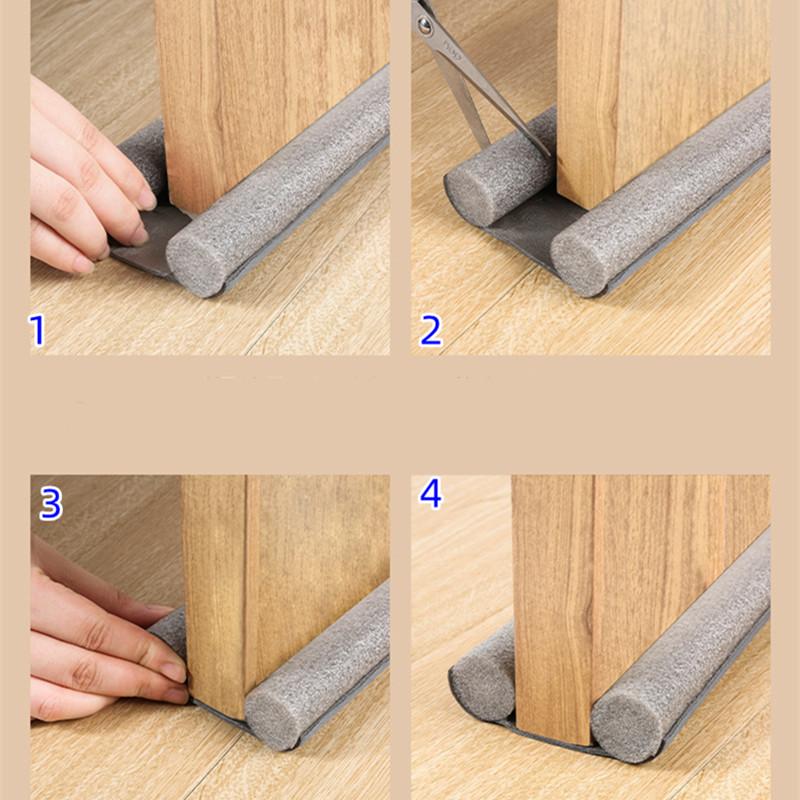 1

2

3

4