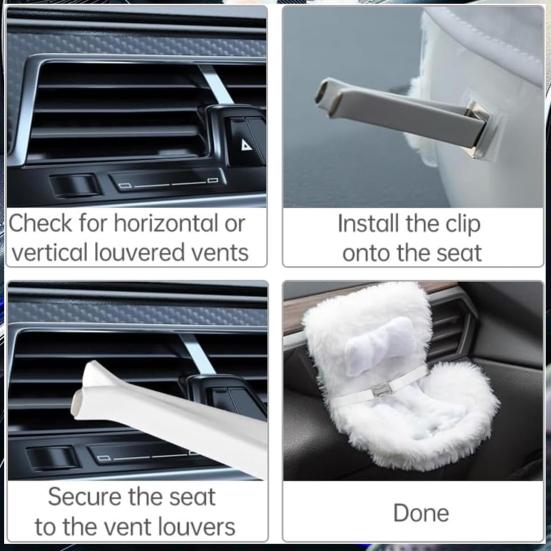 Check for horizontal or vertical louvered vents

Install the clip onto the seat

Secure the seat to the vent louvers

Done