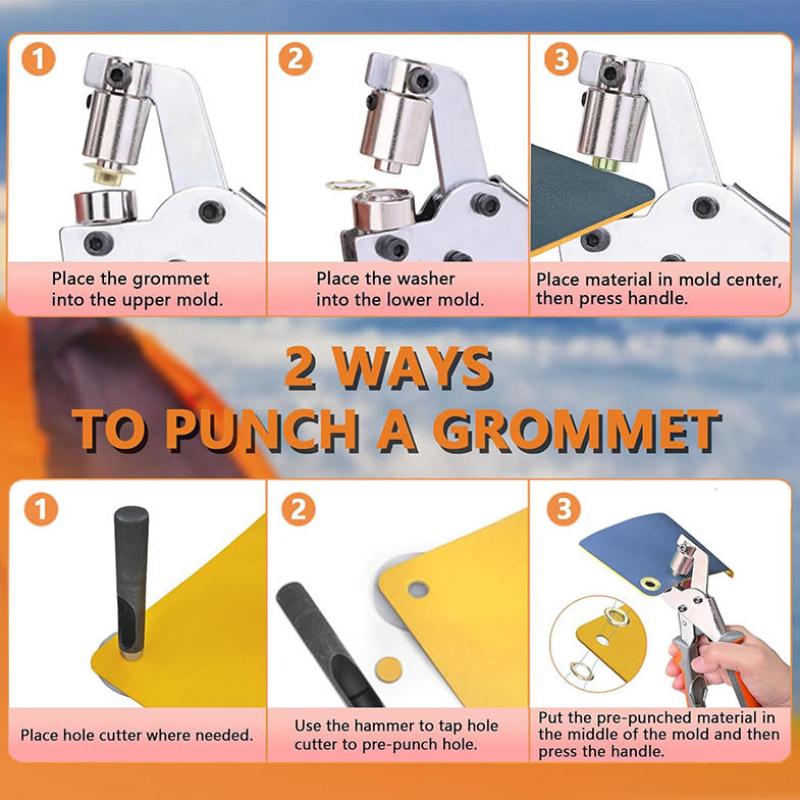 1

Place the grommet into the upper mold.

2

Place the washer into the lower mold.

3

Place material in mold center, then press handle.

2 WAYS TO PUNCH A GROMMET

1

Place hole cutter where needed.

2

Use the hammer to tap hole cutter to pre-punch hole.

3

Put the pre-punched material in the middle of the mold and then press the handle.