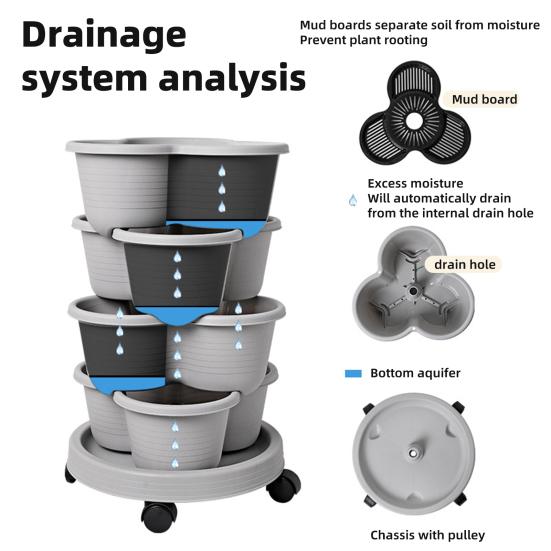 Drainage system analysis

Mud boards separate soil from moisture
Prevent plant rooting

Mud board

Excess moisture
Will automatically drain from the internal drain hole

drain hole

Bottom aquifer

Chassis with pulley